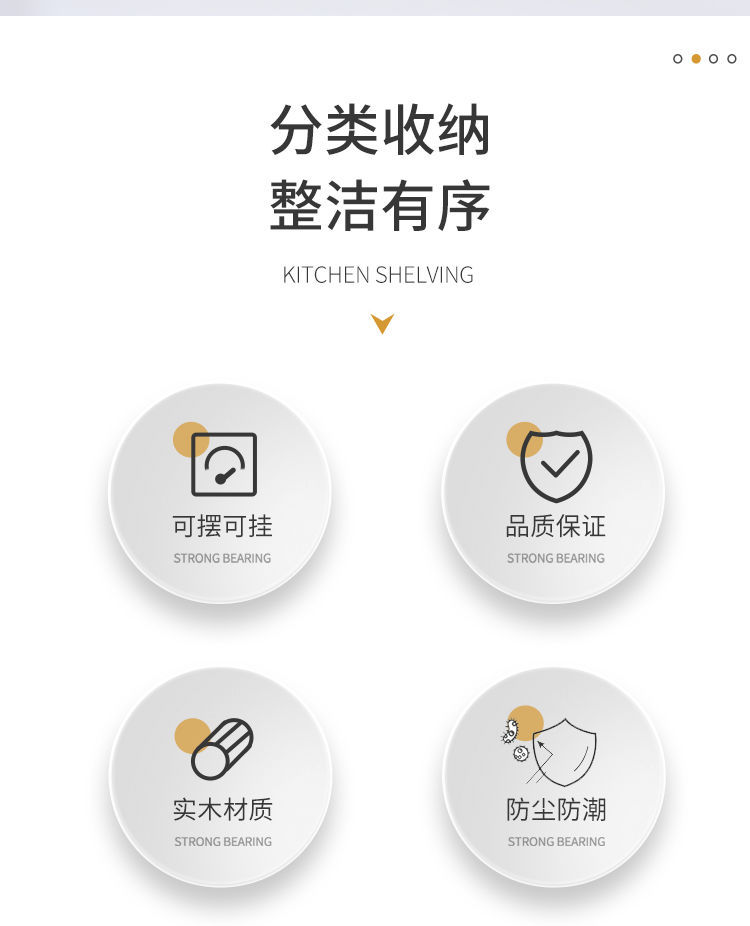 分类收纳
整洁有序

KITCHEN SHELVING

可摆可挂
STRONG BEARING

品质保证
STRONG BEARING

实木材质
STRONG BEARING

防尘防潮
STRONG BEARING