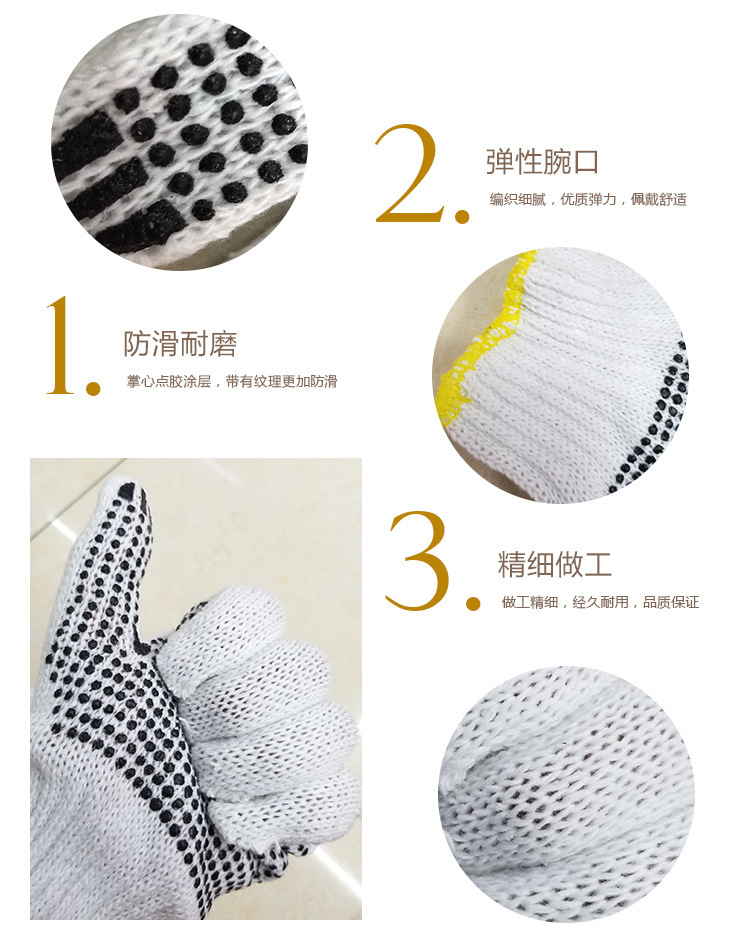 2. 弹性腕口
编织细腻，优质弹力，佩戴舒适

1. 防滑耐磨
掌心点胶涂层，带有纹理更加防滑

3. 精细做工
做工精细，经久耐用，品质保证