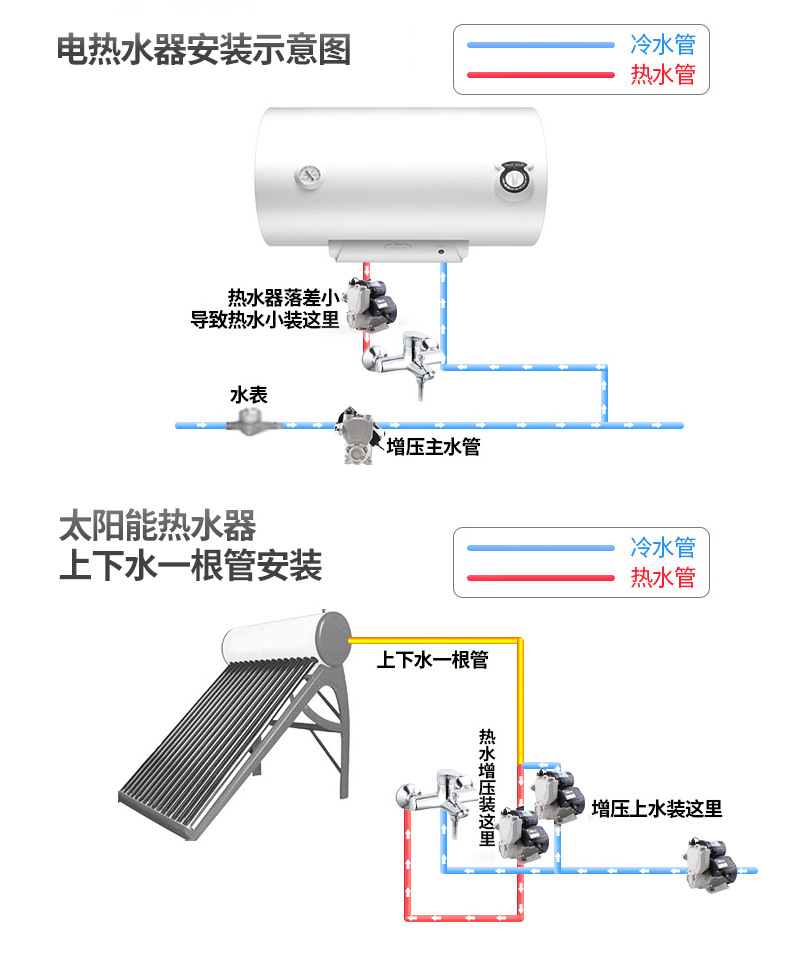 电热水器安装示意图

冷水管
热水管

热水器落差小
导致热水小装这里

水表

增压主水管

太阳能热水器
上下水一根管安装

冷水管
热水管

上下水一根管

热水增压装这里

增压上水装这里