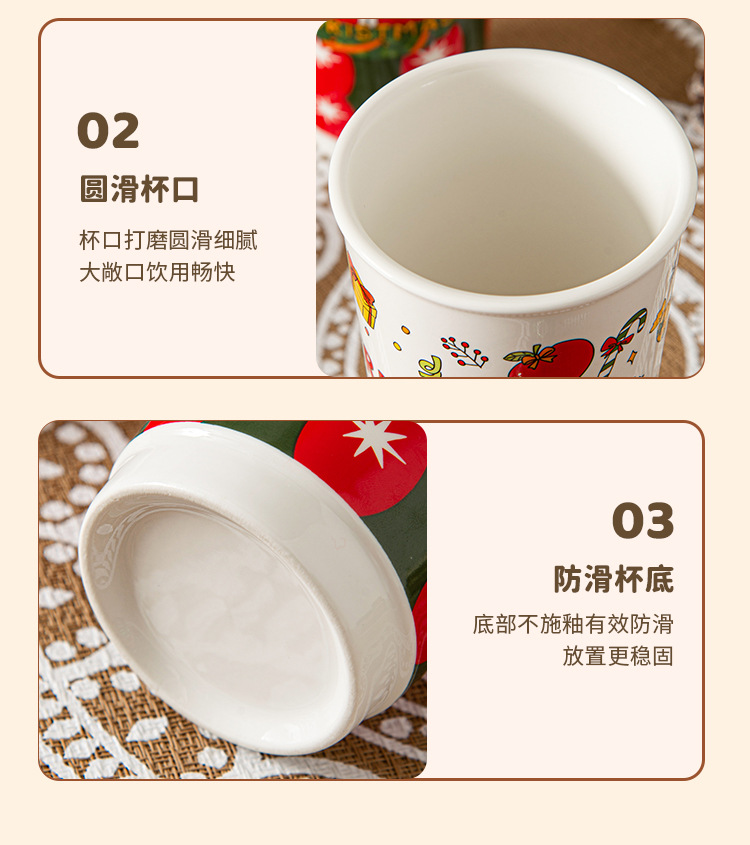 02

圆滑杯口

杯口打磨圆滑细腻
大敞口饮用畅快

03

防滑杯底

底部不施釉有效防滑
放置更稳固