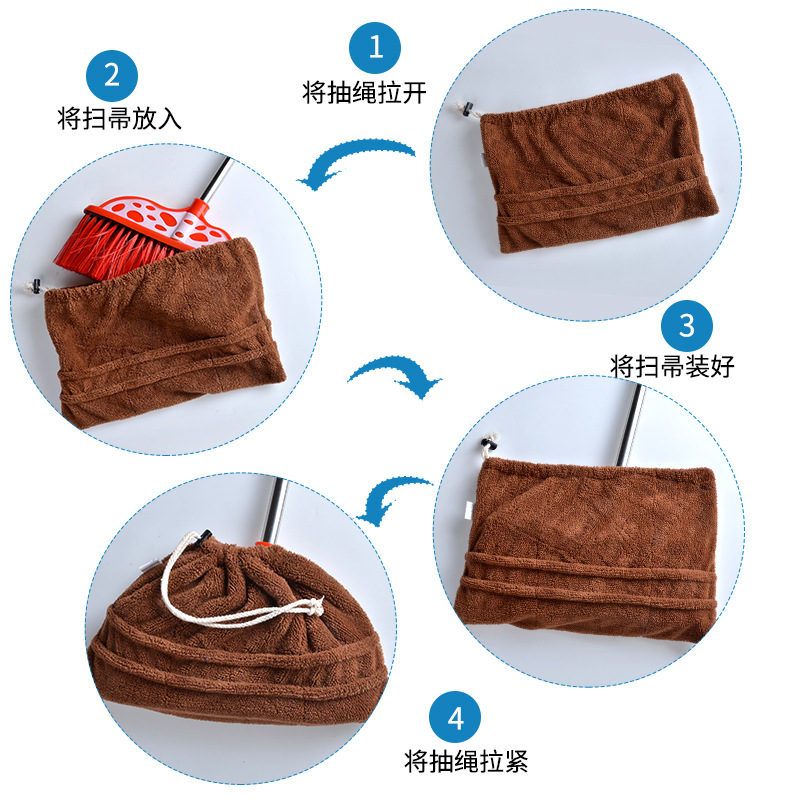 1
将抽绳拉开

2
将扫帚放入

3
将扫帚装好

4
将抽绳拉紧