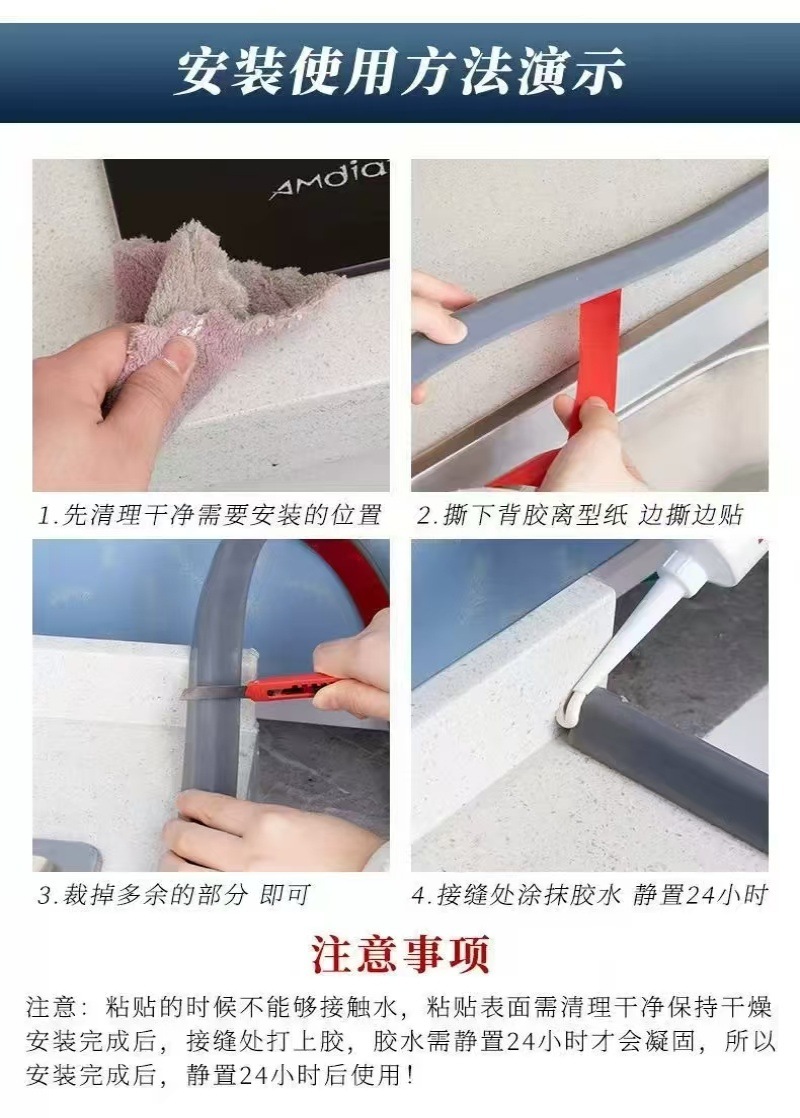 安装使用方法演示

AMdia

1.先清理干净需要安装的位置

2.撕下背胶离型纸 边撕边贴

3.裁掉多余的部分 即可

4.接缝处涂抹胶水 静置24小时

注意事项

注意：粘贴的时候不能够接触水，粘贴表面需清理干净保持干燥 安装完成后，接缝处打上胶，胶水需静置24小时才会凝固，所以 安装完成后，静置24小时后使用！