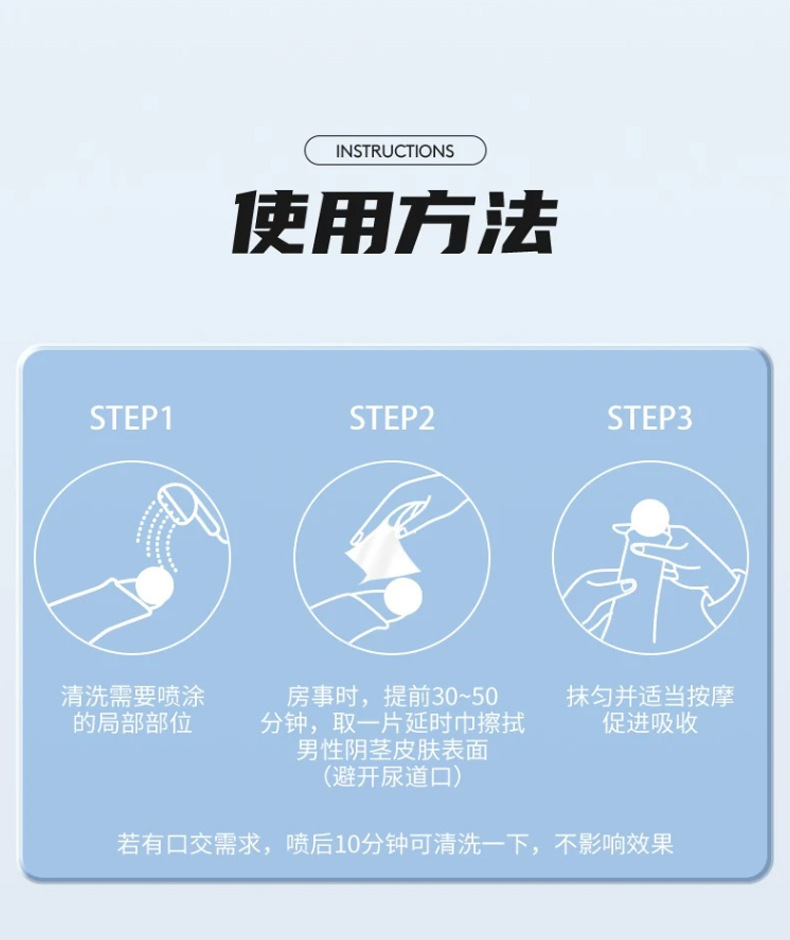 INSTRUCTIONS

使用方法

STEP1

清洗需要喷涂的局部部位

STEP2

房事时，提前30~50分钟，取一片延时巾擦拭男性阴茎皮肤表面（避开尿道口）

STEP3

抹匀并适当按摩促进吸收

若有口交需求，喷后10分钟可清洗一下，不影响效果