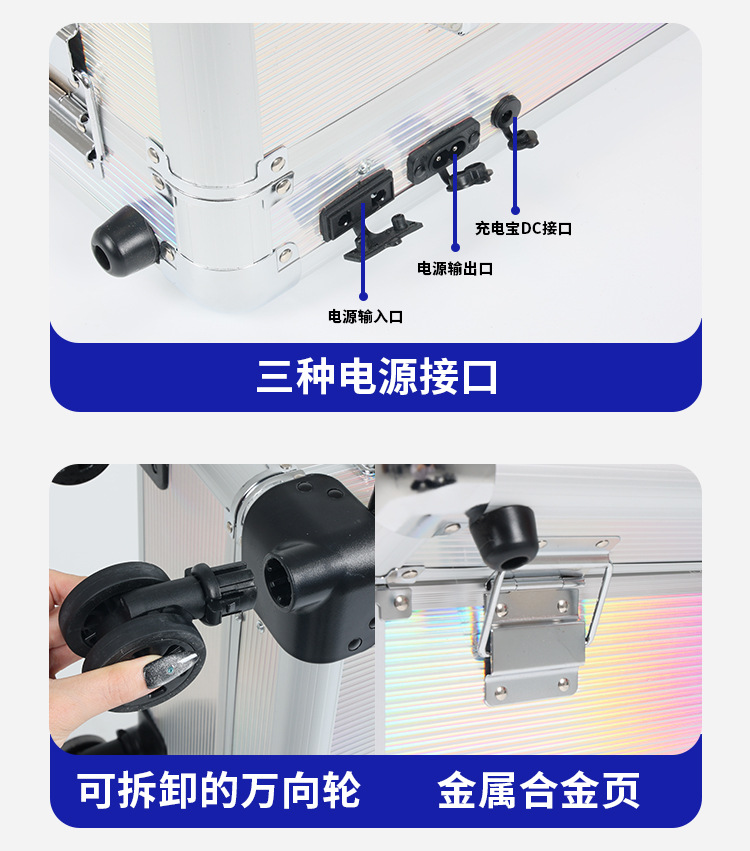 充电宝DC接口

电源输出口

电源输入口

三种电源接口

可拆卸的万向轮

金属合金页