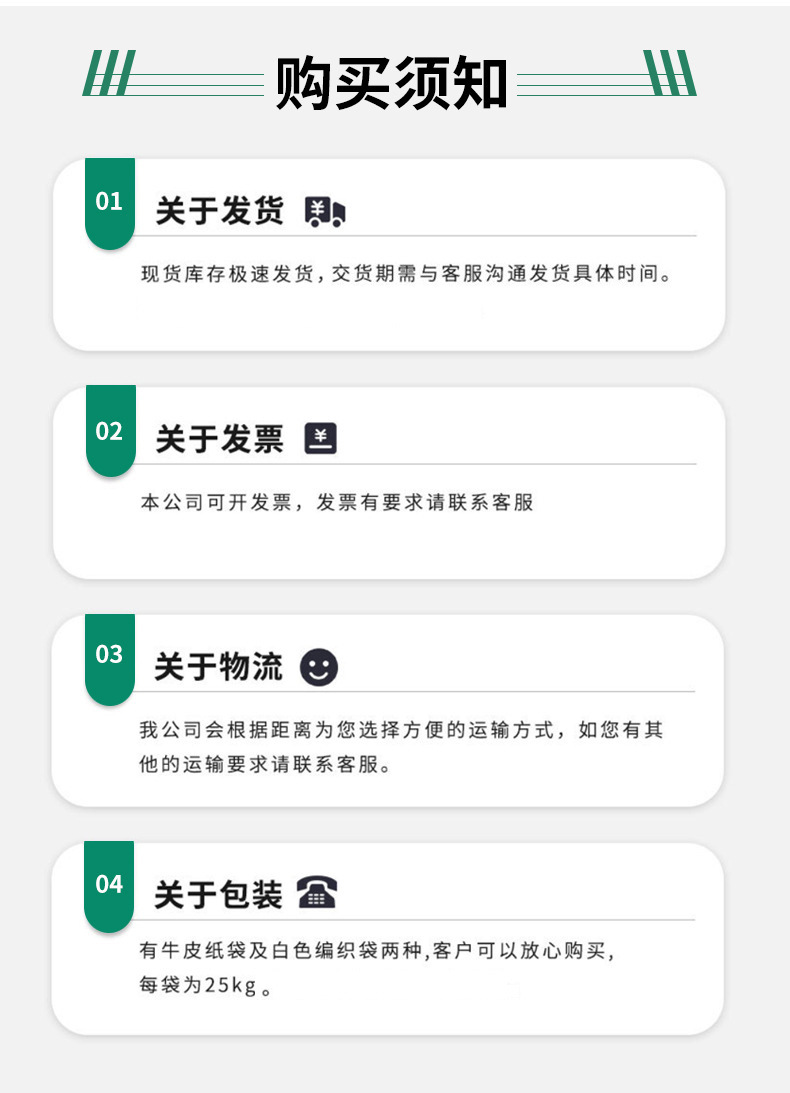 购买须知

01

关于发货

现货库存极速发货，交货期需与客服沟通发货具体时间。

02

关于发票

本公司可开发票，发票有要求请联系客服

03

关于物流

我公司会根据距离为您选择方便的运输方式，如您有其他的运输要求请联系客服。

04

关于包装

有牛皮纸袋及白色编织袋两种,客户可以放心购买,每袋为25kg。