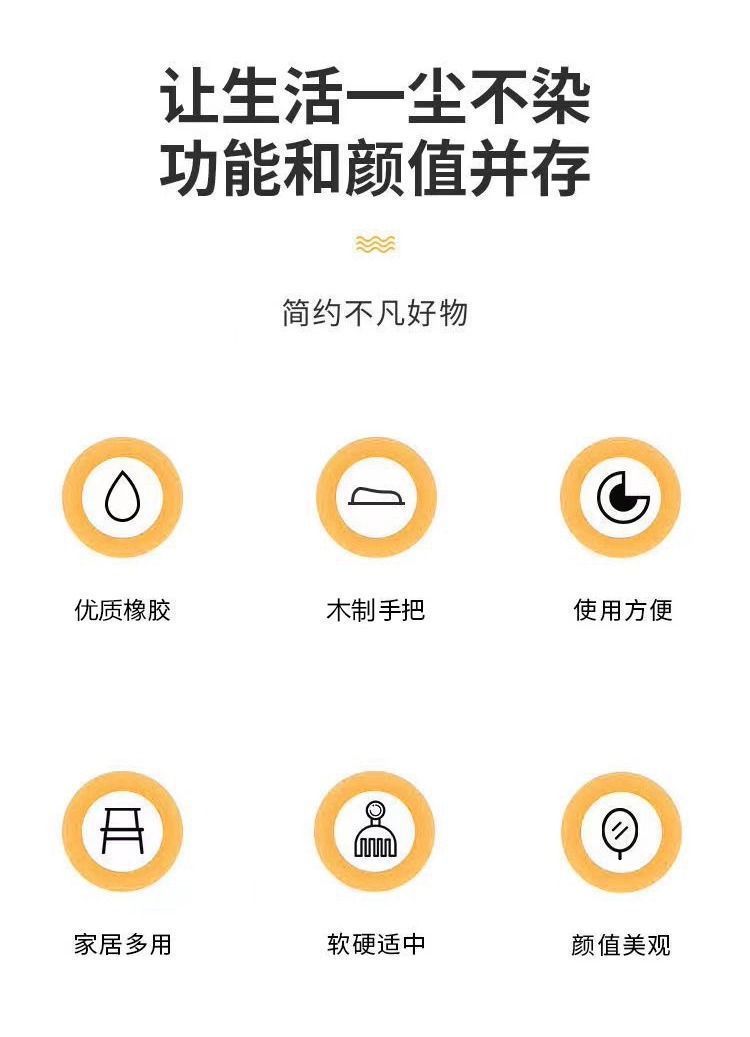 让生活一尘不染
功能和颜值并存

简约不凡好物

优质橡胶

木制手把

使用方便

家居多用

软硬适中

颜值美观