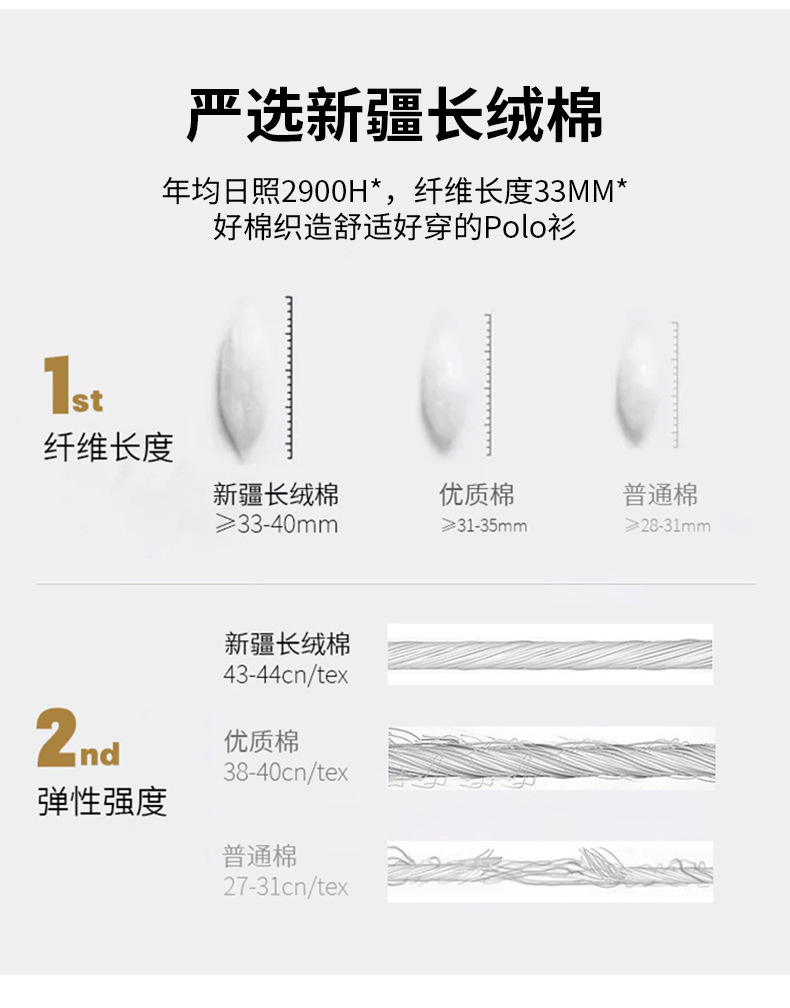 严选新疆长绒棉

年均日照2900H*，纤维长度33MM*
好棉织造舒适好穿的Polo衫

1st
纤维长度

新疆长绒棉
≥33-40mm

优质棉
≥31-35mm

普通棉
≥28-31mm

2nd
弹性强度

新疆长绒棉
43-44cn/tex

优质棉
38-40cn/tex

普通棉
27-31cn/tex