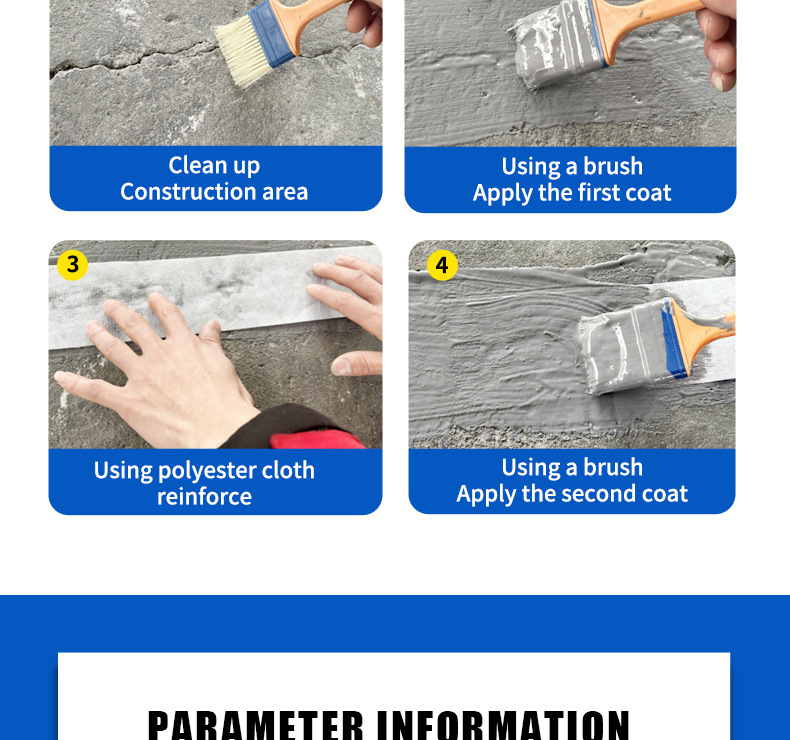 Clean up
Construction area

Using a brush
Apply the first coat

3

Using polyester cloth
reinforce

4

Using a brush
Apply the second coat

PARAMETER INFORMATION