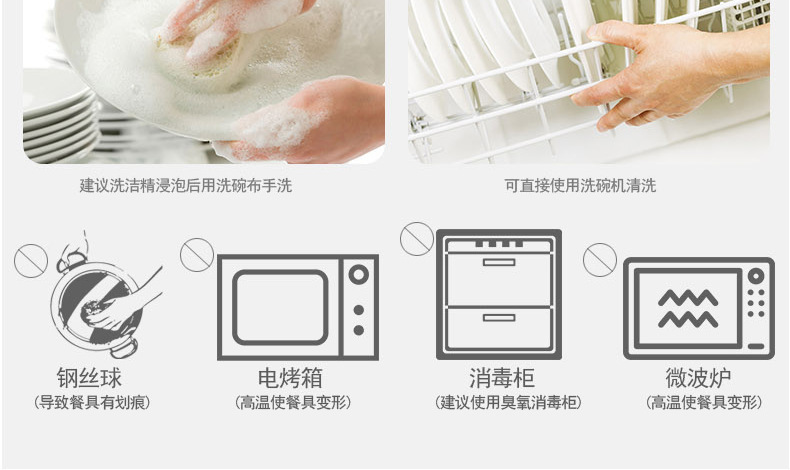 建议洗洁精浸泡后用洗碗布手洗

可直接使用洗碗机清洗

钢丝球
（导致餐具有划痕）

电烤箱
（高温使餐具变形）

消毒柜
（建议使用臭氧消毒柜）

微波炉
（高温使餐具变形）