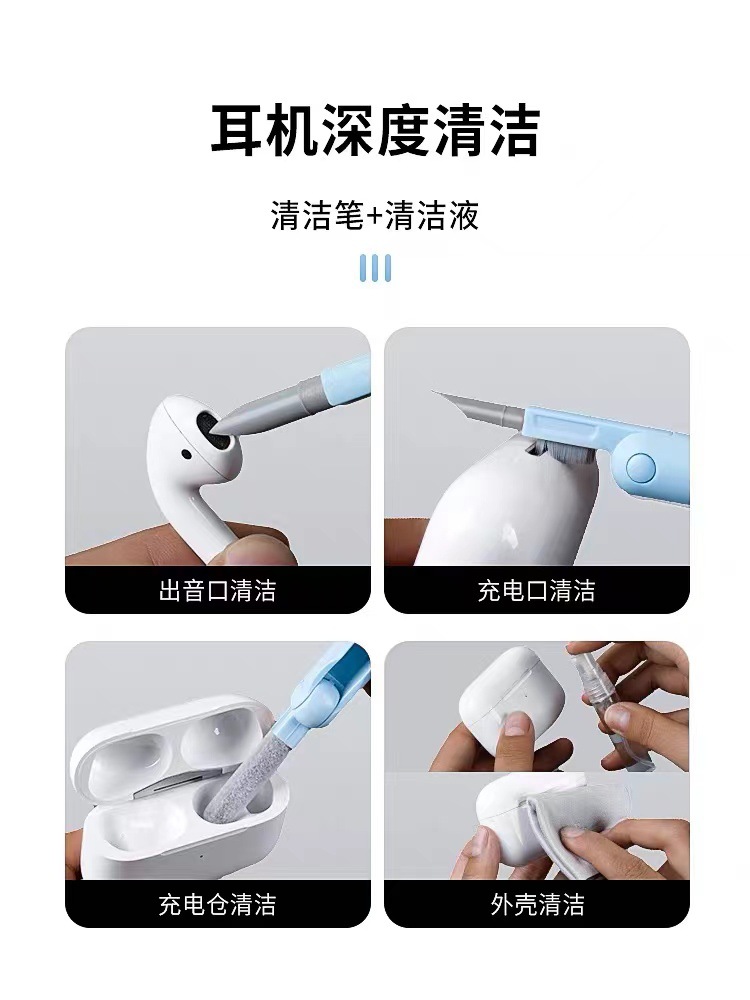 耳机深度清洁

清洁笔+清洁液

出音口清洁

充电口清洁

充电仓清洁

外壳清洁