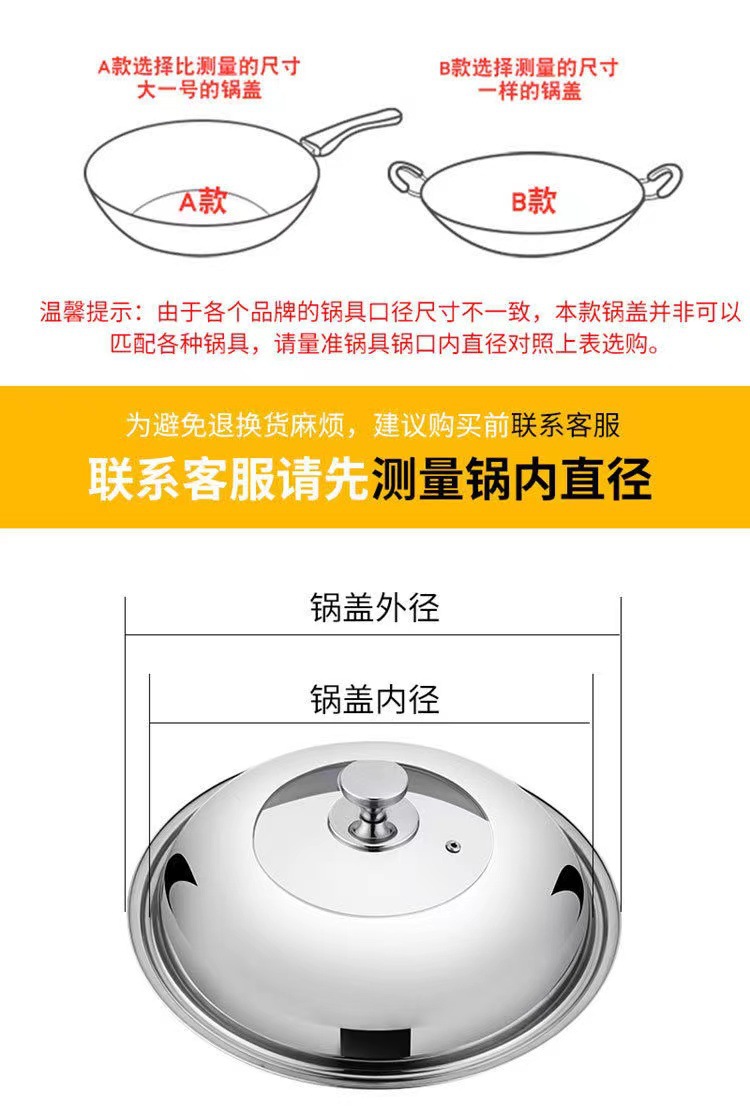 A款选择比测量的尺寸大一号的锅盖

B款选择测量的尺寸一样的锅盖

A款

B款

温馨提示：由于各个品牌的锅具口径尺寸不一致，本款锅盖并非可以匹配各种锅具，请量准锅具锅口内直径对照上表选购。

为避免退换货麻烦，建议购买前联系客服

联系客服请先测量锅内直径

锅盖外径

锅盖内径