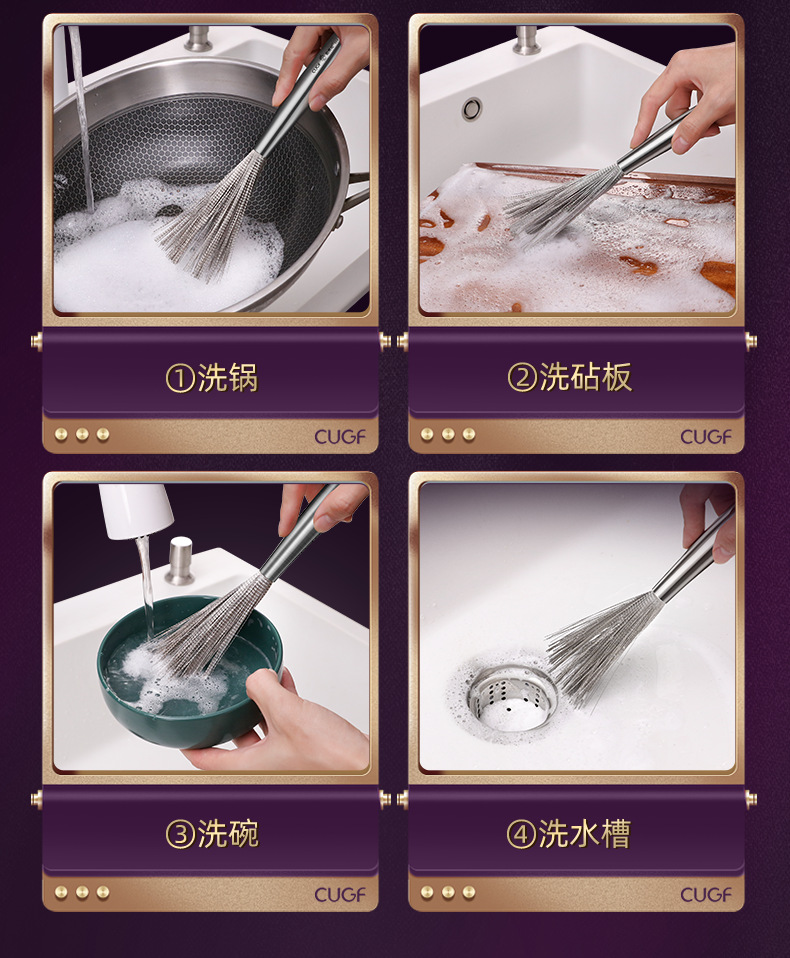 ①洗锅

CUGF

②洗砧板

CUGF

③洗碗

CUGF

④洗水槽

CUGF