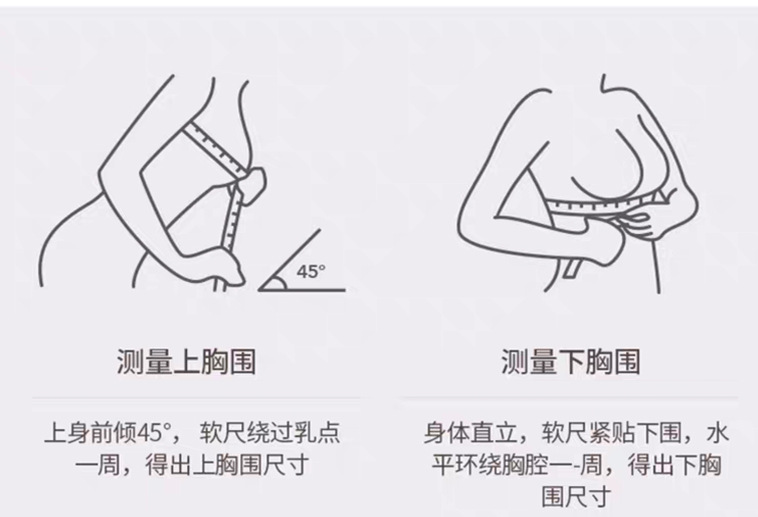 45°

测量上胸围

上身前倾45°， 软尺绕过乳点一周，得出上胸围尺寸

测量下胸围

身体直立，软尺紧贴下围，水平环绕胸腔一-周，得出下胸围尺寸