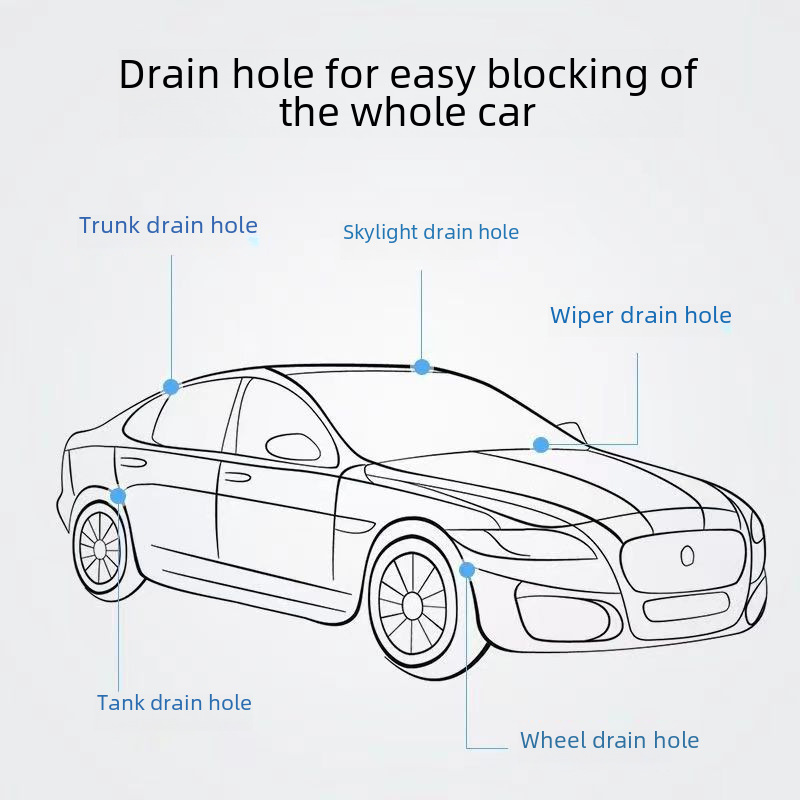 Drain hole for easy blocking of the whole car

Trunk drain hole

Skylight drain hole

Wiper drain hole

Tank drain hole

Wheel drain hole