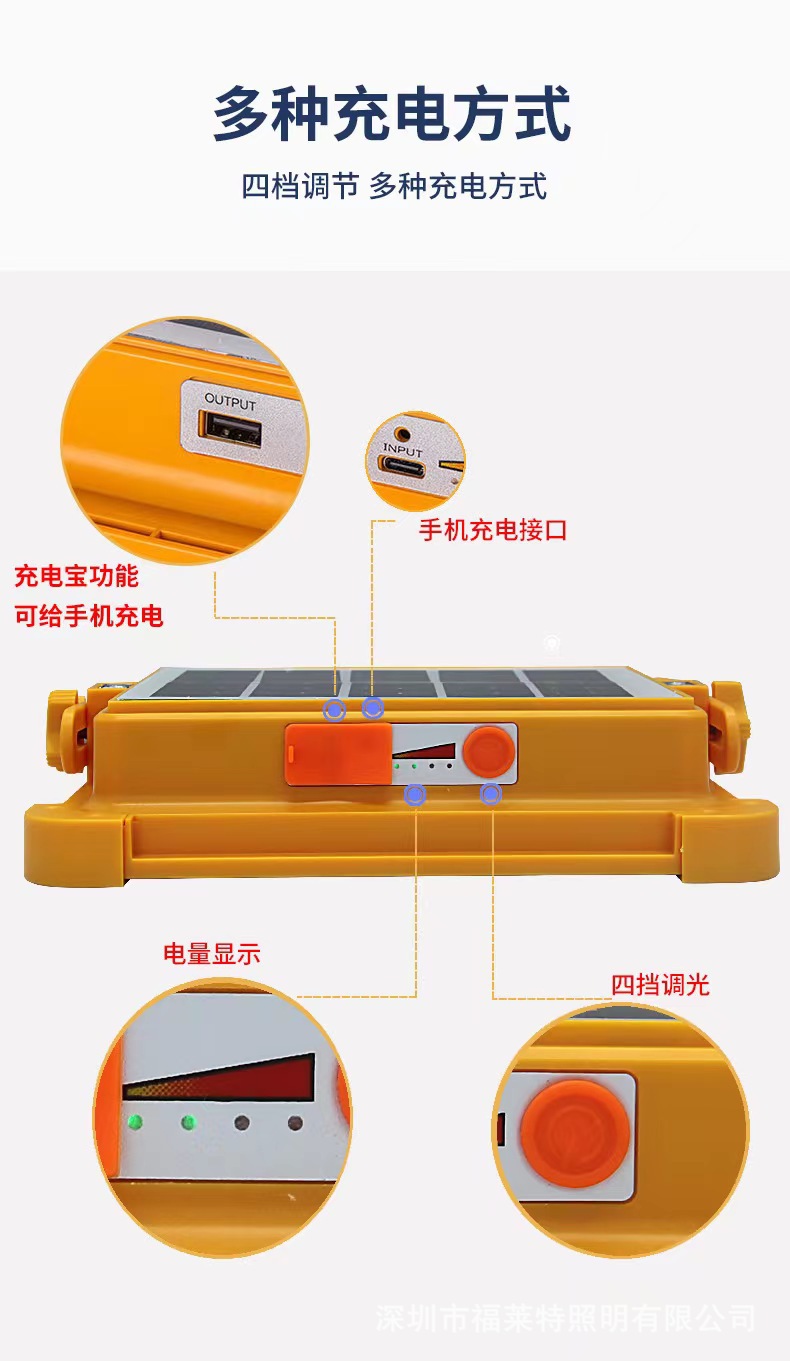 多种充电方式

四档调节 多种充电方式

OUTPUT

INPUT

手机充电接口

充电宝功能
可给手机充电

电量显示

四挡调光

深圳市福莱特照明有限公司