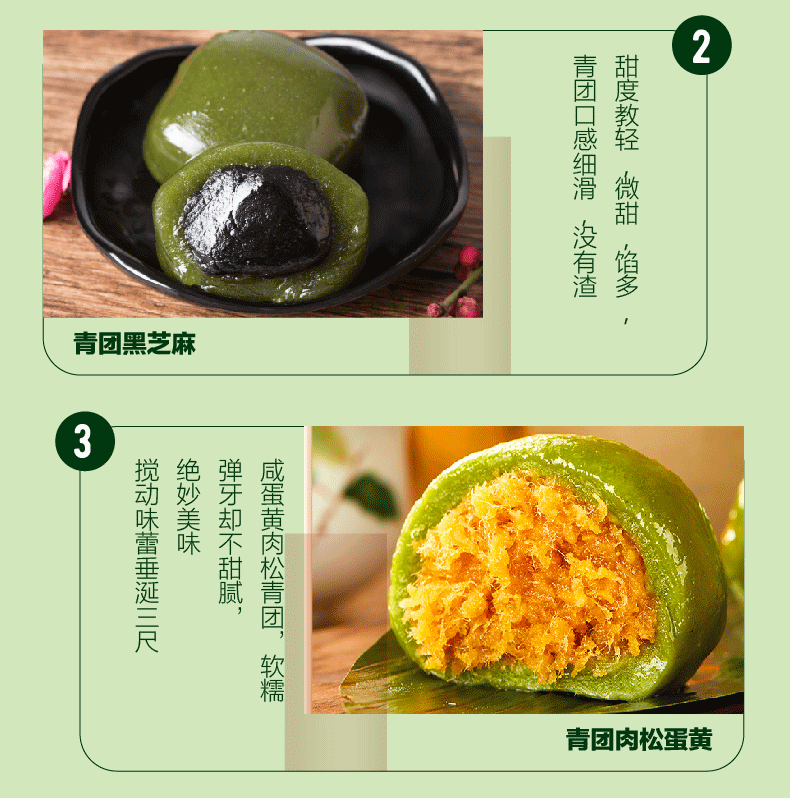 2

甜度教轻 微甜，馅多，

青团口感细滑 没有渣

青团黑芝麻

3

咸蛋黄肉松青团，软糯

弹牙却不甜腻，

绝妙美味

搅动味蕾垂涎三尺

青团肉松蛋黄