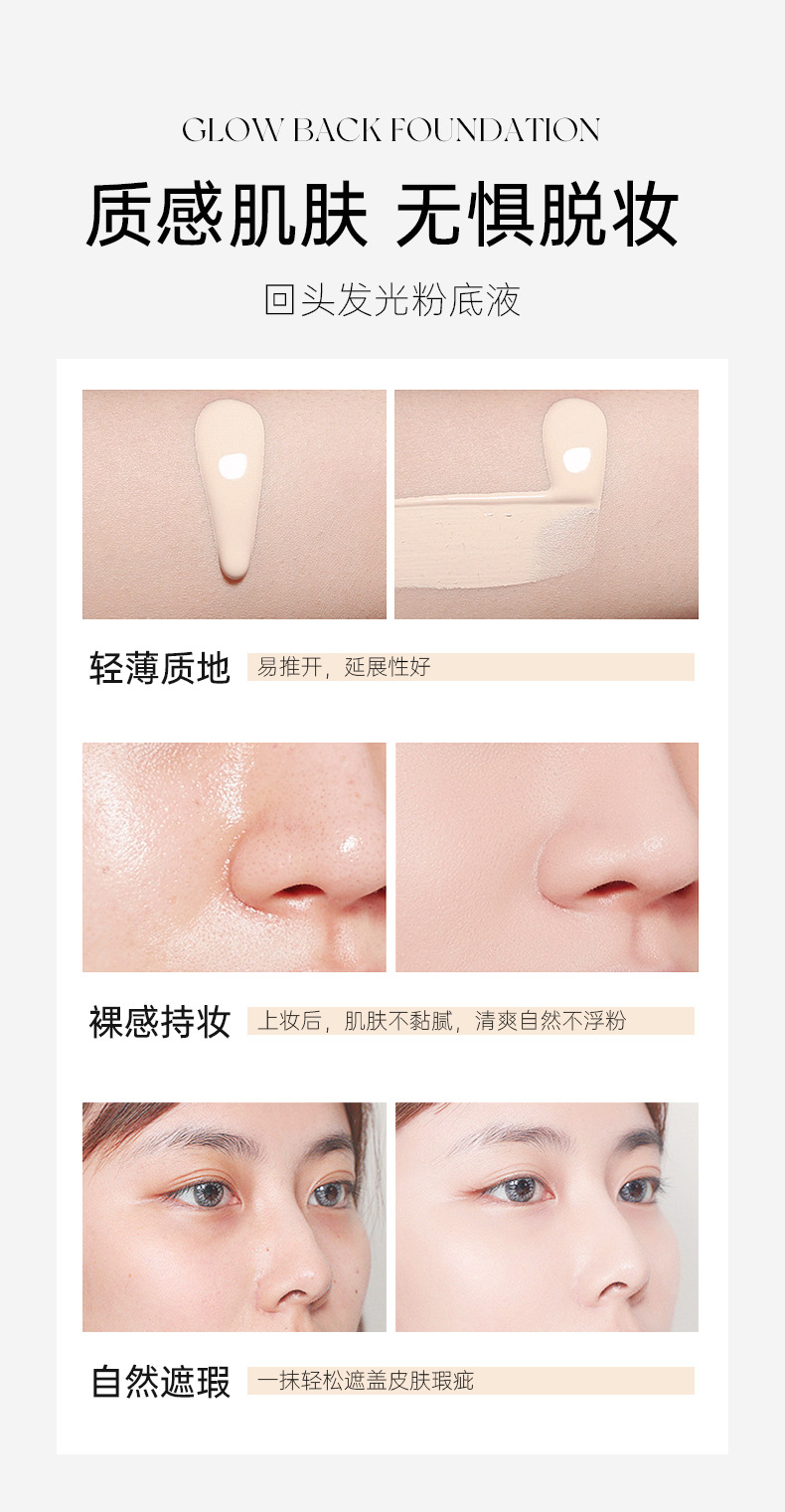 GLOW BACK FOUNDATION

质感肌肤 无惧脱妆

回头发光粉底液

轻薄质地 易推开，延展性好

裸感持妆 上妆后，肌肤不黏腻，清爽自然不浮粉

自然遮瑕 一抹轻松遮盖皮肤瑕疵