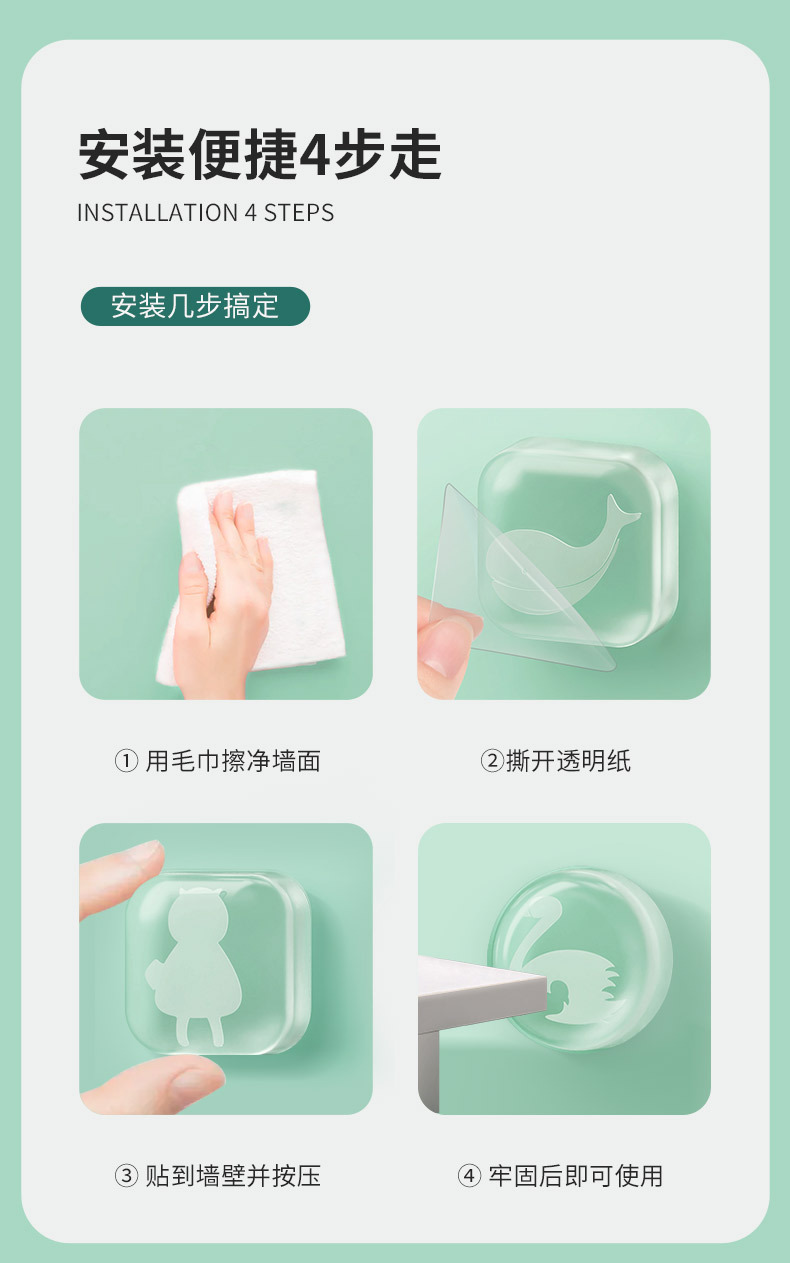 安装便捷4步走

INSTALLATION 4 STEPS

安装几步搞定

① 用毛巾擦净墙面

②撕开透明纸

③ 贴到墙壁并按压

④ 牢固后即可使用