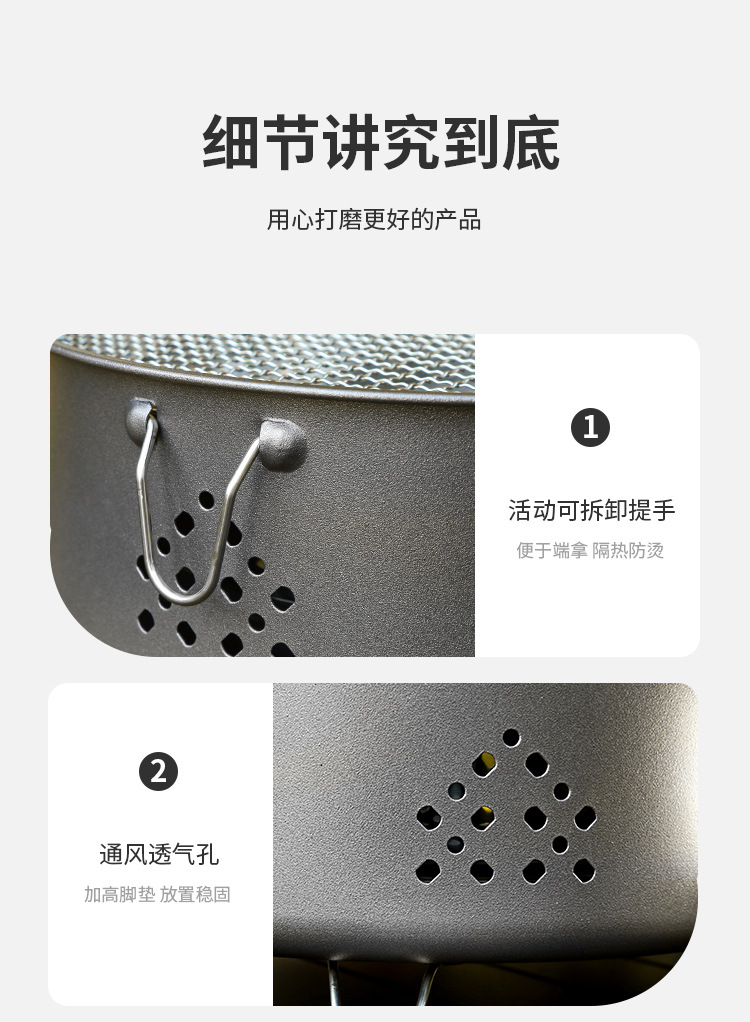 细节讲究到底

用心打磨更好的产品

1

活动可拆卸提手

便于端拿 隔热防烫

2

通风透气孔

加高脚垫 放置稳固