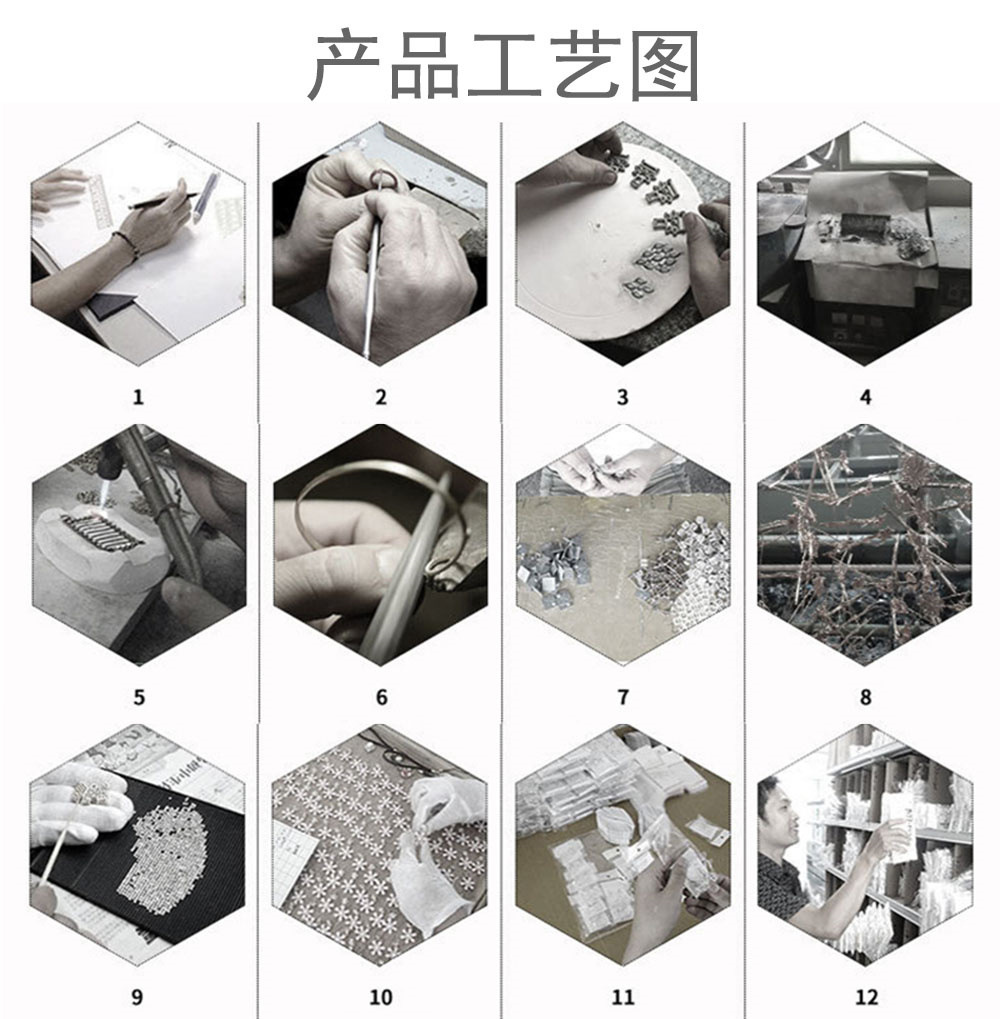 产品工艺图

1

2

3

4

5

6

7

8

9

10

11

12