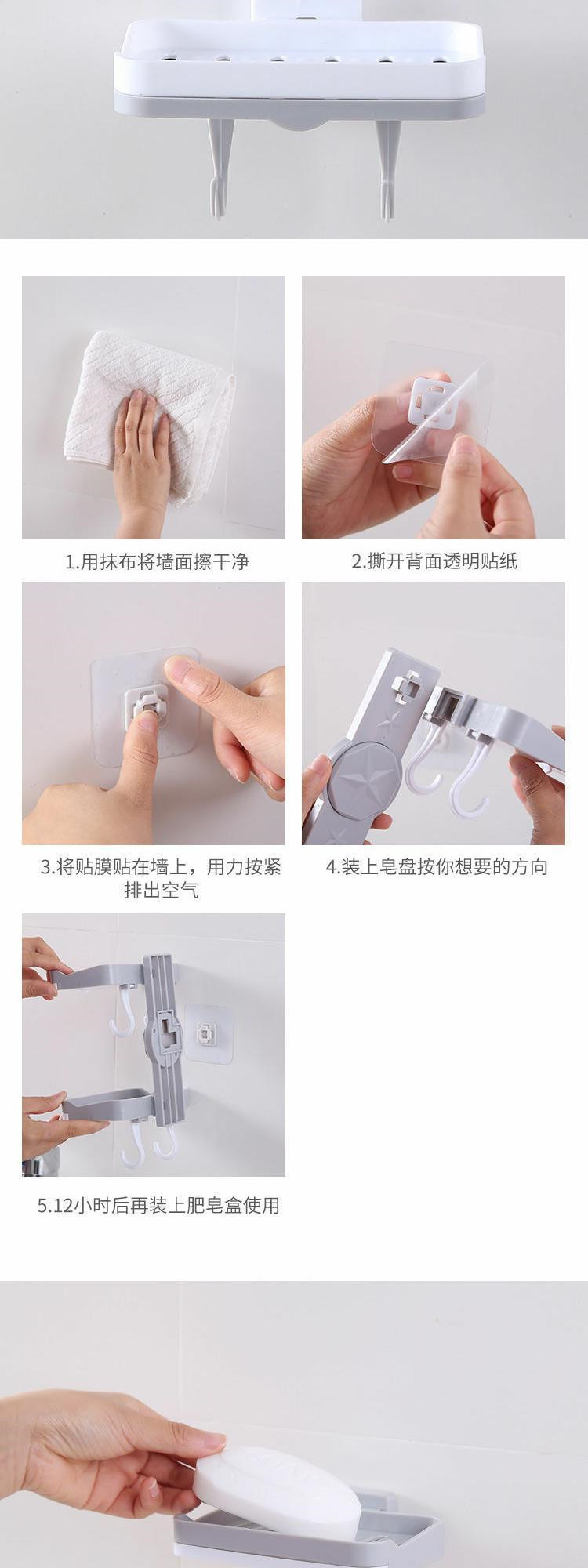 1.用抹布将墙面擦干净

2.撕开背面透明贴纸

3.将贴膜贴在墙上，用力按紧排出空气

4.装上皂盘按你想要的方向

5.12小时后再装上肥皂盒使用