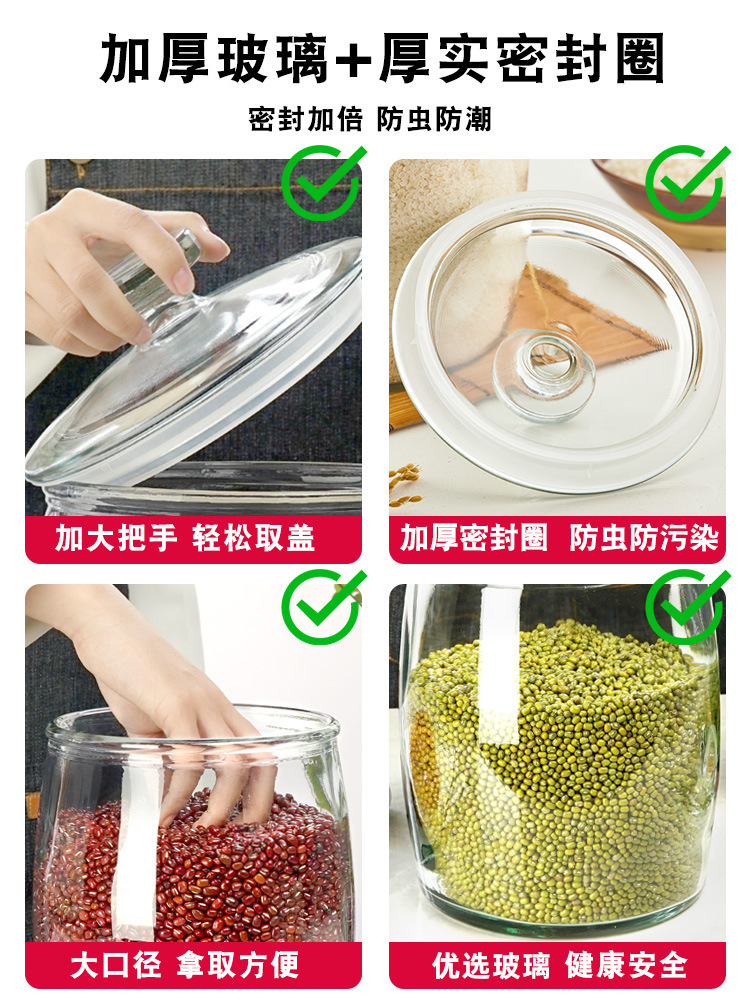 加厚玻璃+厚实密封圈

密封加倍 防虫防潮

加大把手 轻松取盖

加厚密封圈 防虫防污染

大口径 拿取方便

优选玻璃 健康安全