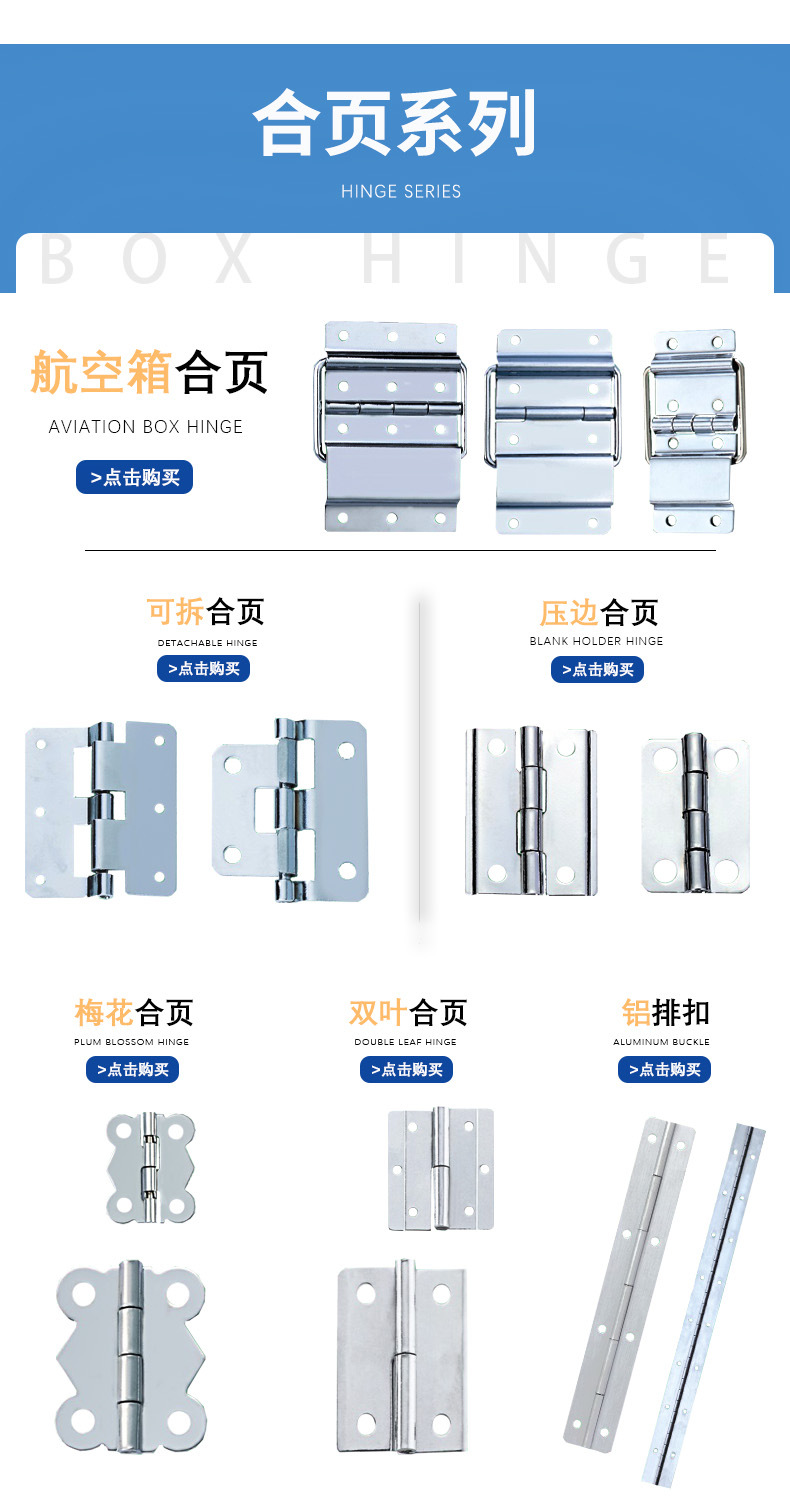 合页系列

HINGE SERIES

BOX HINGE

航空箱合页

AVIATION BOX HINGE

>点击购买

可拆合页

DETACHABLE HINGE

>点击购买

压边合页

BLANK HOLDER HINGE

>点击购买

梅花合页

PLUM BLOSSOM HINGE

>点击购买

双叶合页

DOUBLE LEAF HINGE

>点击购买

铝排扣

ALUMINUM BUCKLE

>点击购买