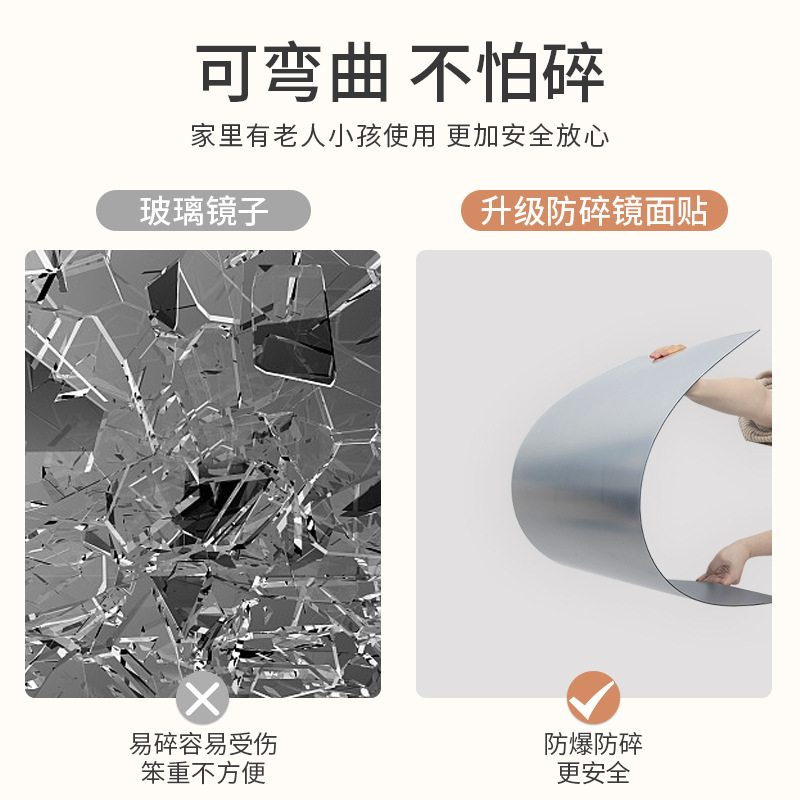 可弯曲 不怕碎

家里有老人小孩使用 更加安全放心

玻璃镜子

易碎容易受伤
笨重不方便

升级防碎镜面贴

防爆防碎
更安全