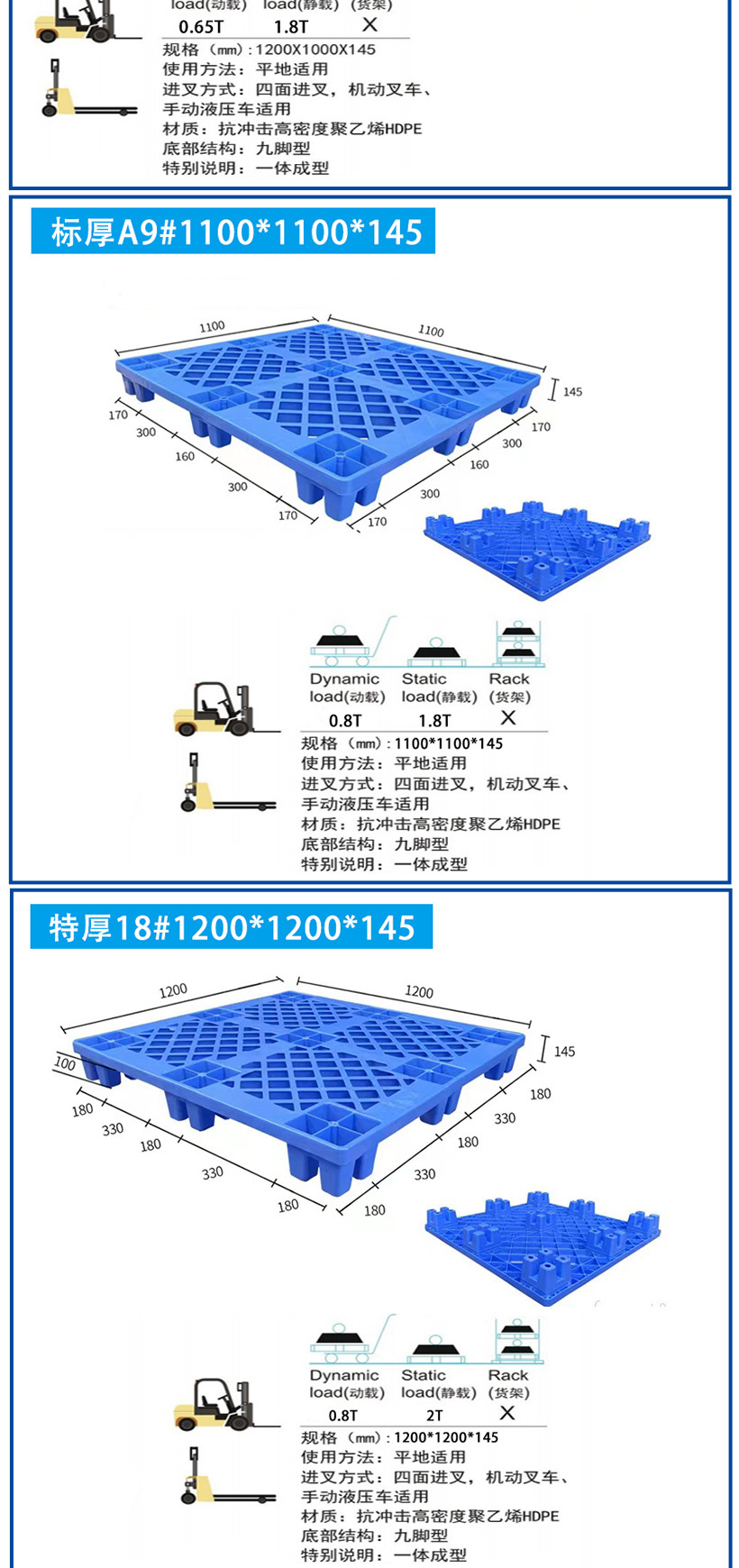 load(动载) load(静载) (货架)
0.65T 1.8T X
规格（mm）: 1200X1000X145
使用方法：平地适用
进叉方式：四面进叉，机动叉车、手动液压车适用
材质：抗冲击高密度聚乙烯HDPE
底部结构：九脚型
特别说明：一体成型

标厚A9#1100*1100*145

1100
1100
145
170
300
160
300
170
170
300
160
300
170

Dynamic load(动载) Static load(静载) Rack (货架)
0.8T 1.8T X
规格（mm）: 1100*1100*145
使用方法：平地适用
进叉方式：四面进叉，机动叉车、手动液压车适用
材质：抗冲击高密度聚乙烯HDPE
底部结构：九脚型
特别说明：一体成型

特厚18#1200*1200*145

1200
1200
145
100
180
330
180
330
180
180
330
180
330
180

Dynamic load(动载) Static load(静载) Rack (货架)
0.8T 2T X
规格（mm）: 1200*1200*145
使用方法：平地适用
进叉方式：四面进叉，机动叉车、手动液压车适用
材质：抗冲击高密度聚乙烯HDPE
底部结构：九脚型
特别说明：一体成型