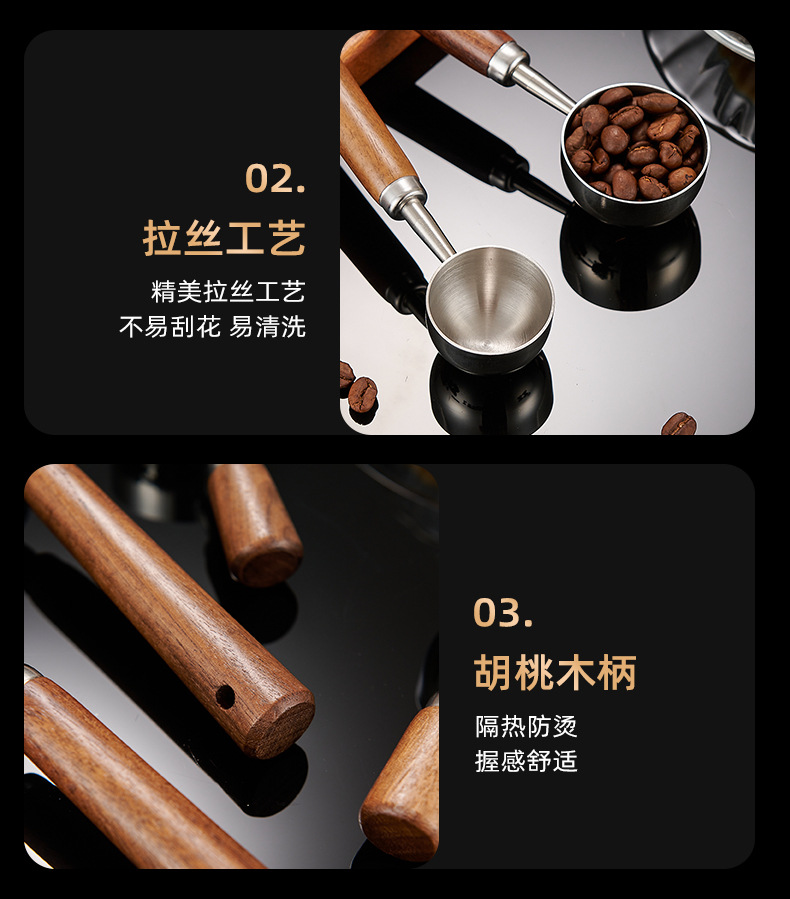 02.
拉丝工艺
精美拉丝工艺
不易刮花 易清洗

03.
胡桃木柄
隔热防烫
握感舒适