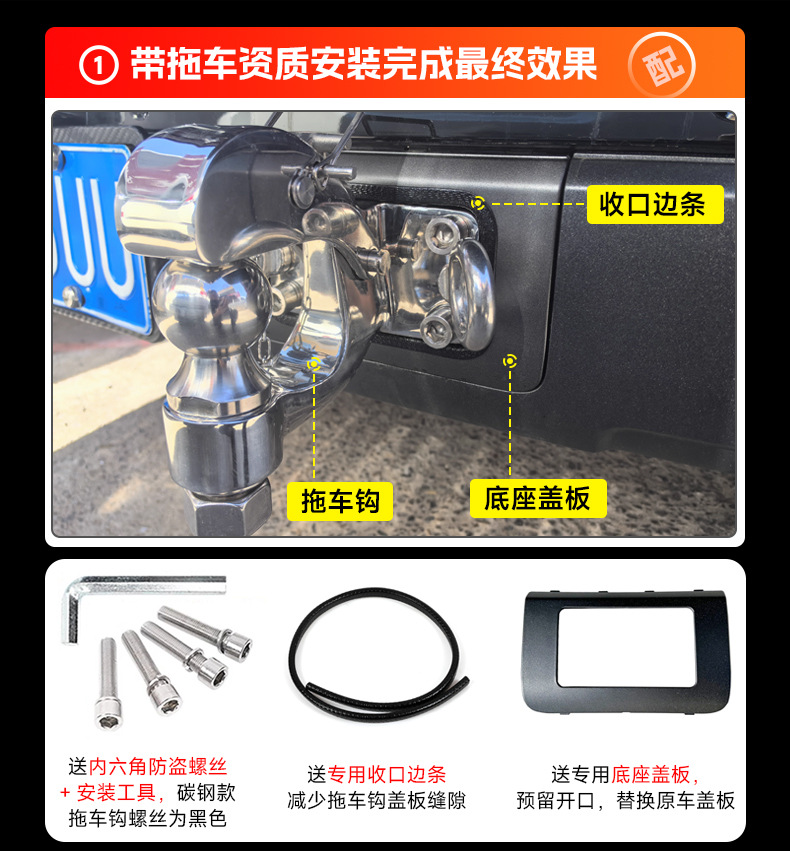 ① 带拖车资质安装完成最终效果

配

收口边条

拖车钩

底座盖板

送内六角防盗螺丝 + 安装工具，碳钢款拖车钩螺丝为黑色

送专用收口边条
减少拖车钩盖板缝隙

送专用底座盖板，
预留开口，替换原车盖板