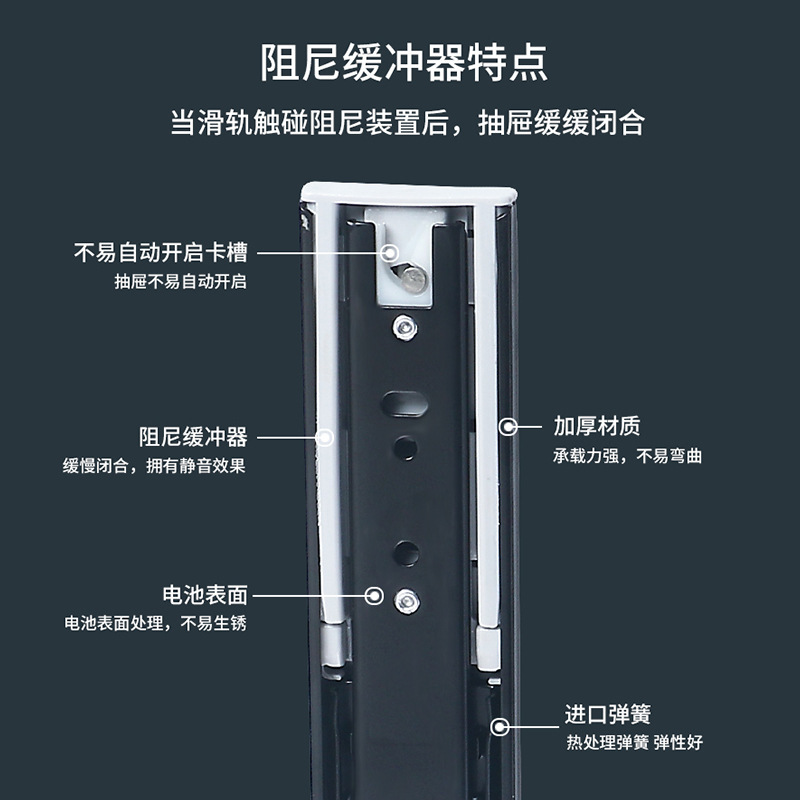 阻尼缓冲器特点

当滑轨触碰阻尼装置后，抽屉缓缓闭合

不易自动开启卡槽
抽屉不易自动开启

阻尼缓冲器
缓慢闭合，拥有静音效果

加厚材质
承载力强，不易弯曲

电池表面
电池表面处理，不易生锈

进口弹簧
热处理弹簧 弹性好