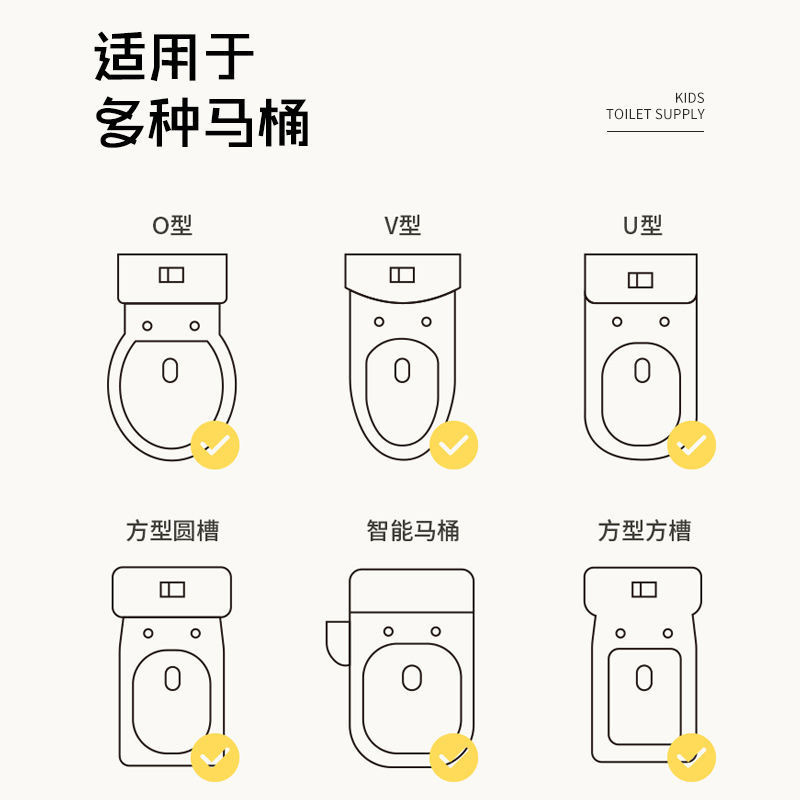 适用于
多种马桶

KIDS
TOILET SUPPLY

O型

V型

U型

方型圆槽

智能马桶

方型方槽