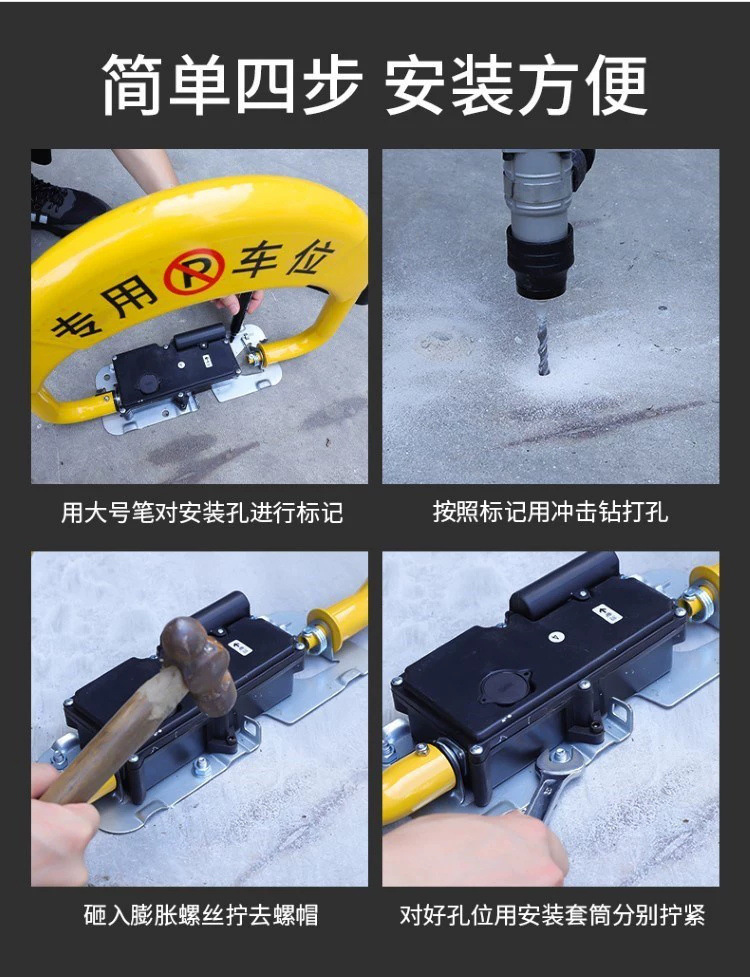 简单四步 安装方便

专用 P 车位

用大号笔对安装孔进行标记

按照标记用冲击钻打孔

砸入膨胀螺丝拧去螺帽

对好孔位用安装套筒分别拧紧