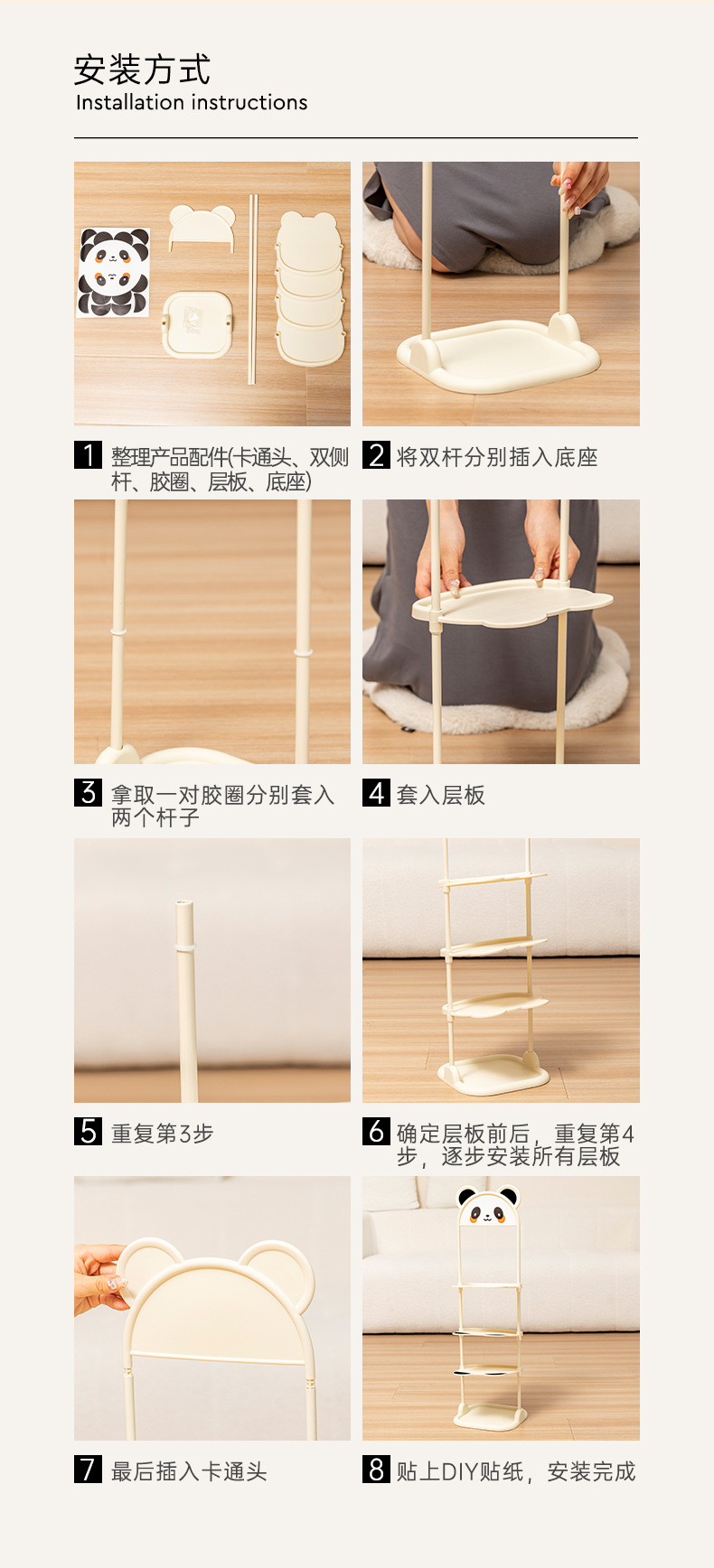 安装方式
Installation instructions

1 整理产品配件(卡通头、双侧杆、胶圈、层板、底座)

2 将双杆分别插入底座

3 拿取一对胶圈分别套入两个杆子

4 套入层板

5 重复第3步

6 确定层板前后，重复第4步，逐步安装所有层板

7 最后插入卡通头

8 贴上DIY贴纸，安装完成