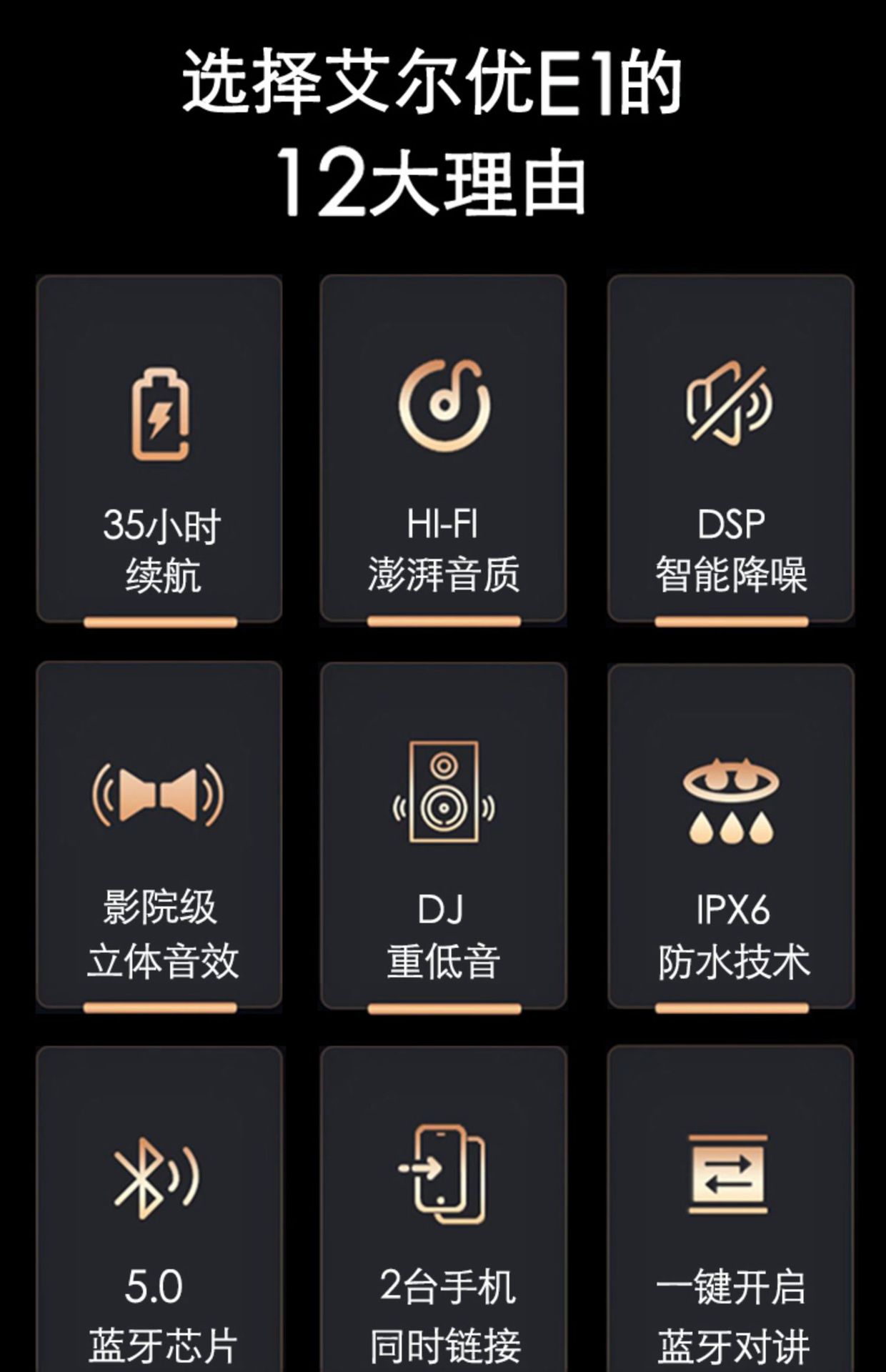 选择艾尔优E1的
12大理由

35小时
续航

HI-FI
澎湃音质

DSP
智能降噪

影院级
立体音效

DJ
重低音

IPX6
防水技术

5.0
蓝牙芯片

2台手机
同时链接

一键开启
蓝牙对讲