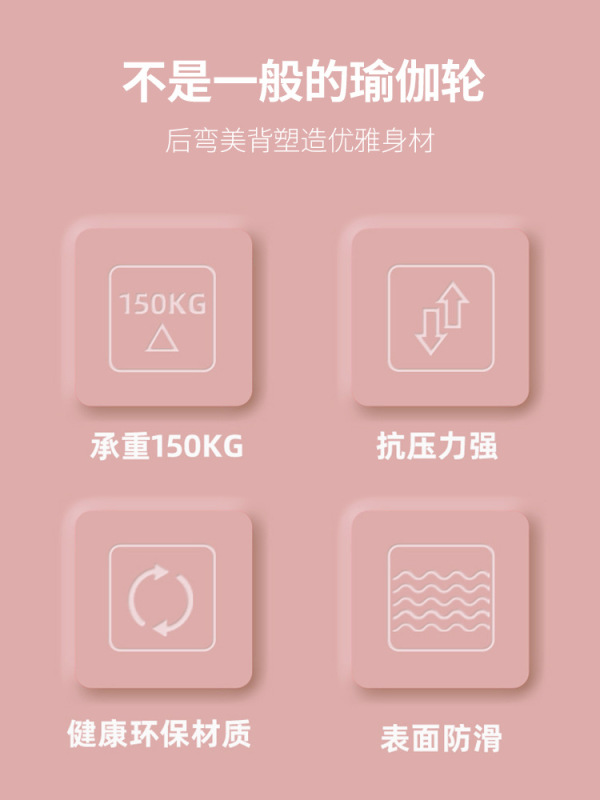 不是一般的瑜伽轮

后弯美背塑造优雅身材

150KG

承重150KG

抗压力强

健康环保材质

表面防滑