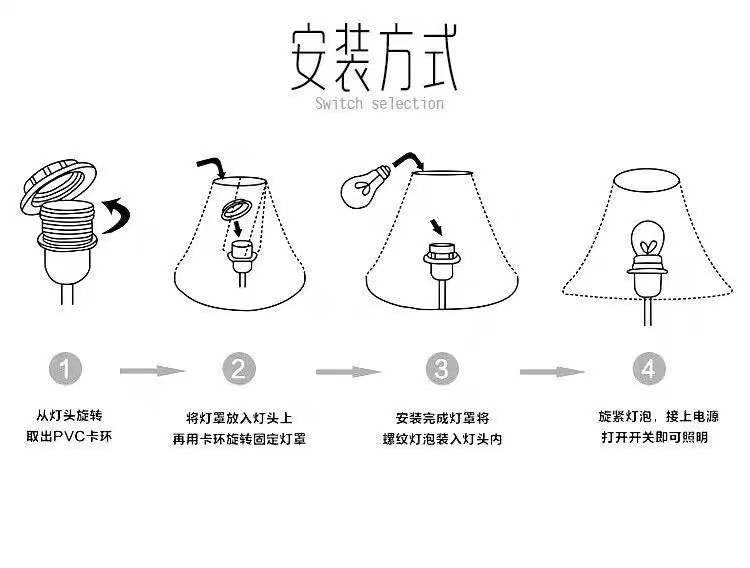 安装方式
Switch selection

1

从灯头旋转
取出PVC卡环

2

将灯罩放入灯头上
再用卡环旋转固定灯罩

3

安装完成灯罩将
螺纹灯泡装入灯头内

4

旋紧灯泡，接上电源
打开开关即可照明