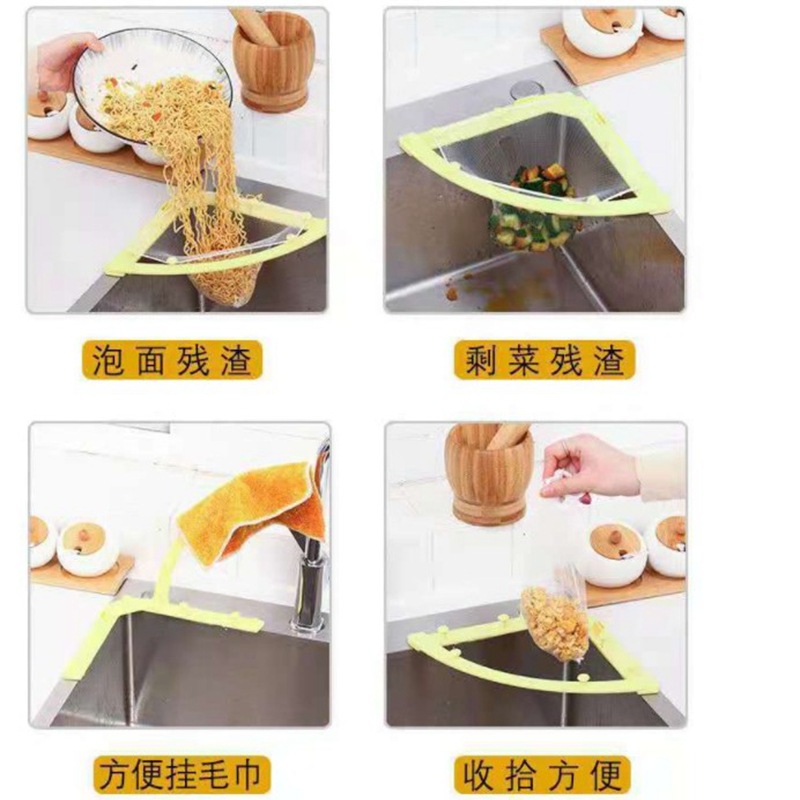 泡面残渣

剩菜残渣

方便挂毛巾

收拾方便