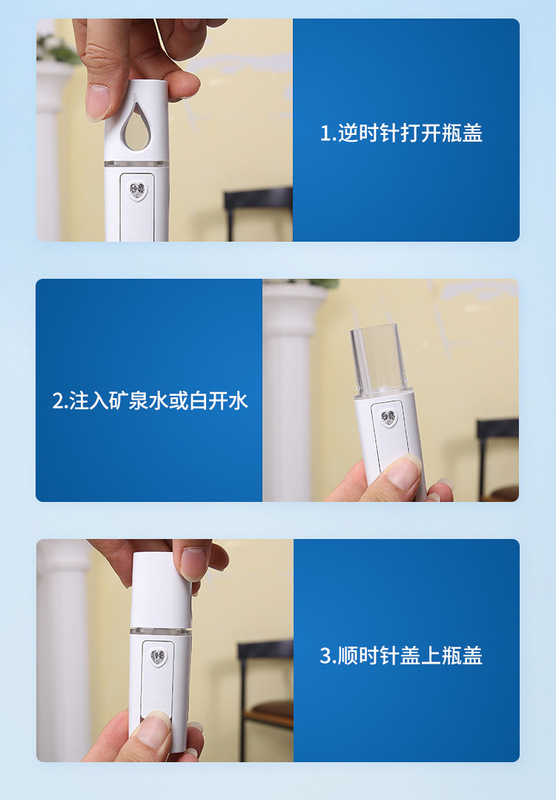 1.逆时针打开瓶盖

2.注入矿泉水或白开水

3.顺时针盖上瓶盖