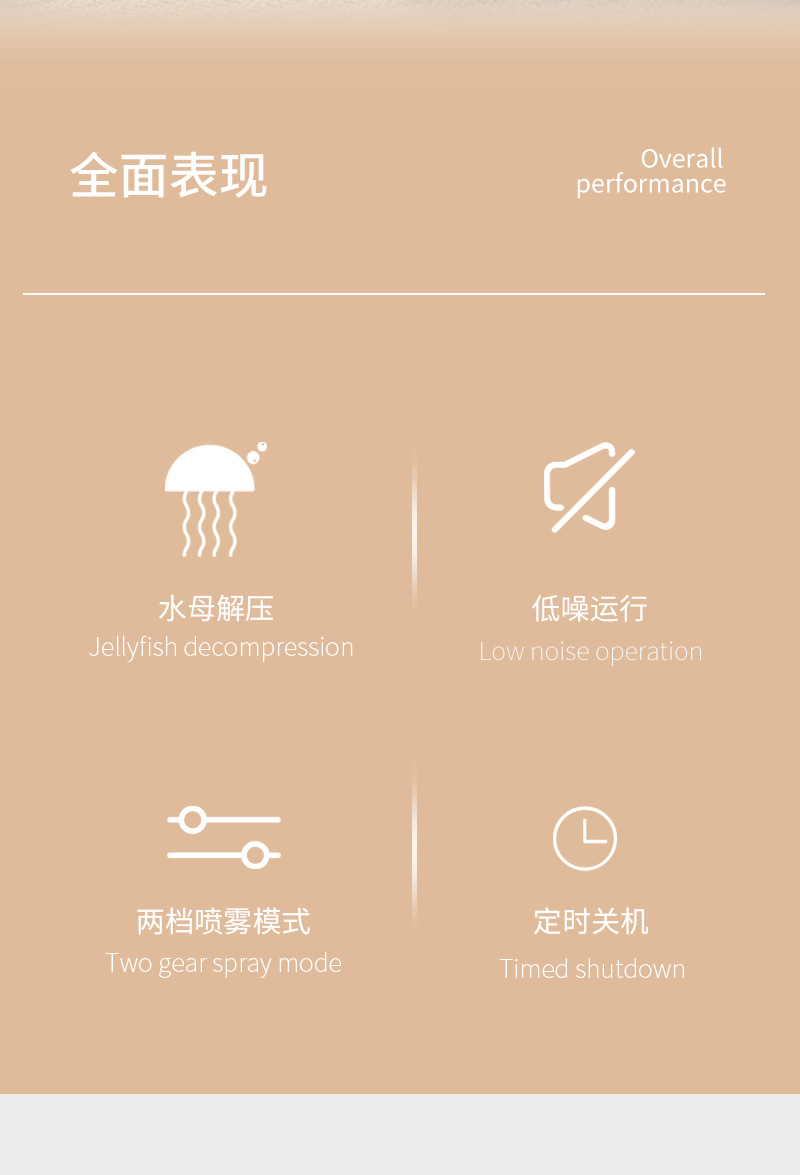 全面表现

Overall
performance

水母解压
Jellyfish decompression

低噪运行
Low noise operation

两档喷雾模式
Two gear spray mode

定时关机
Timed shutdown