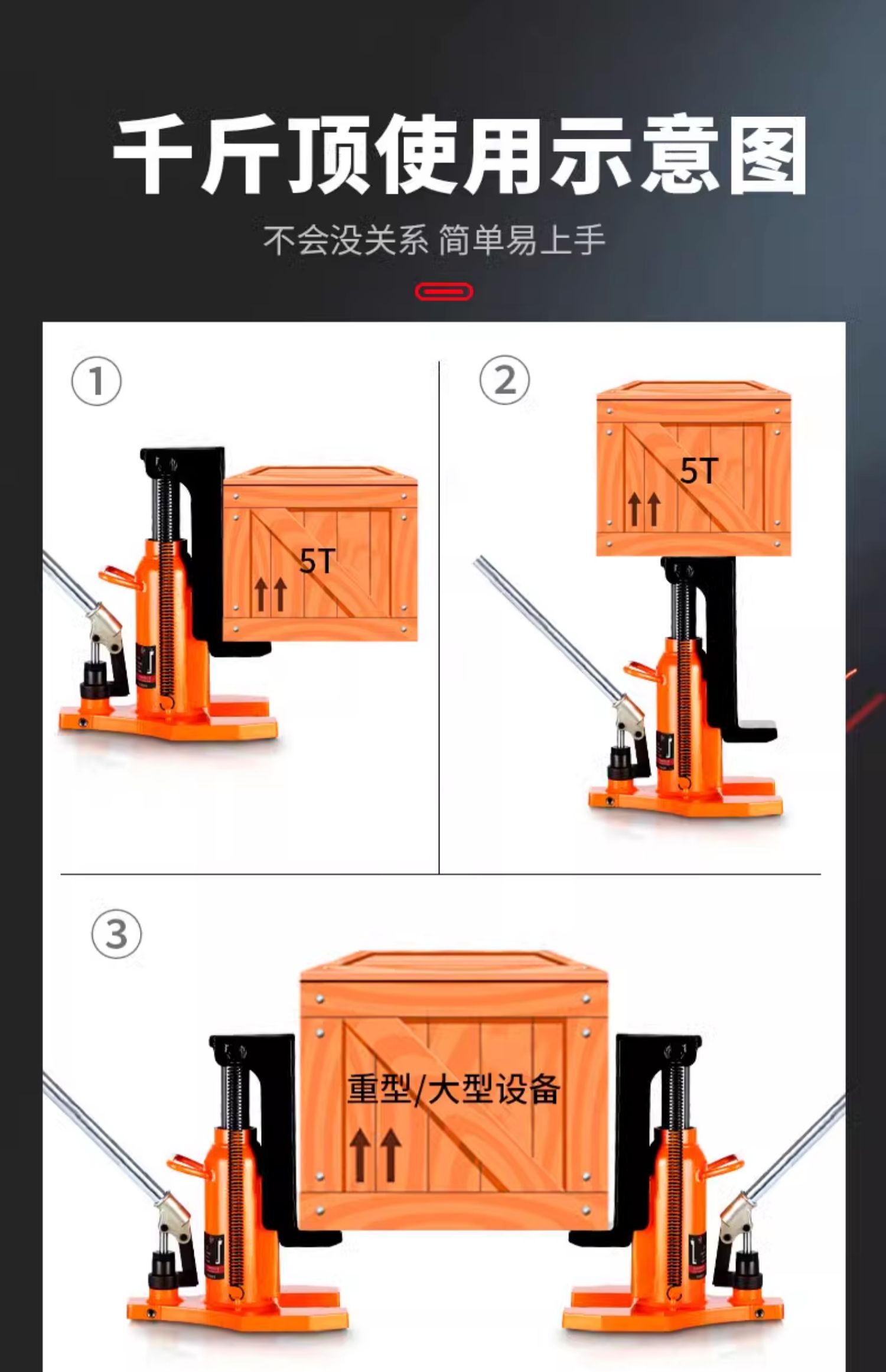 千斤顶使用示意图

不会没关系 简单易上手

①

5T

②

5T

③

重型/大型设备