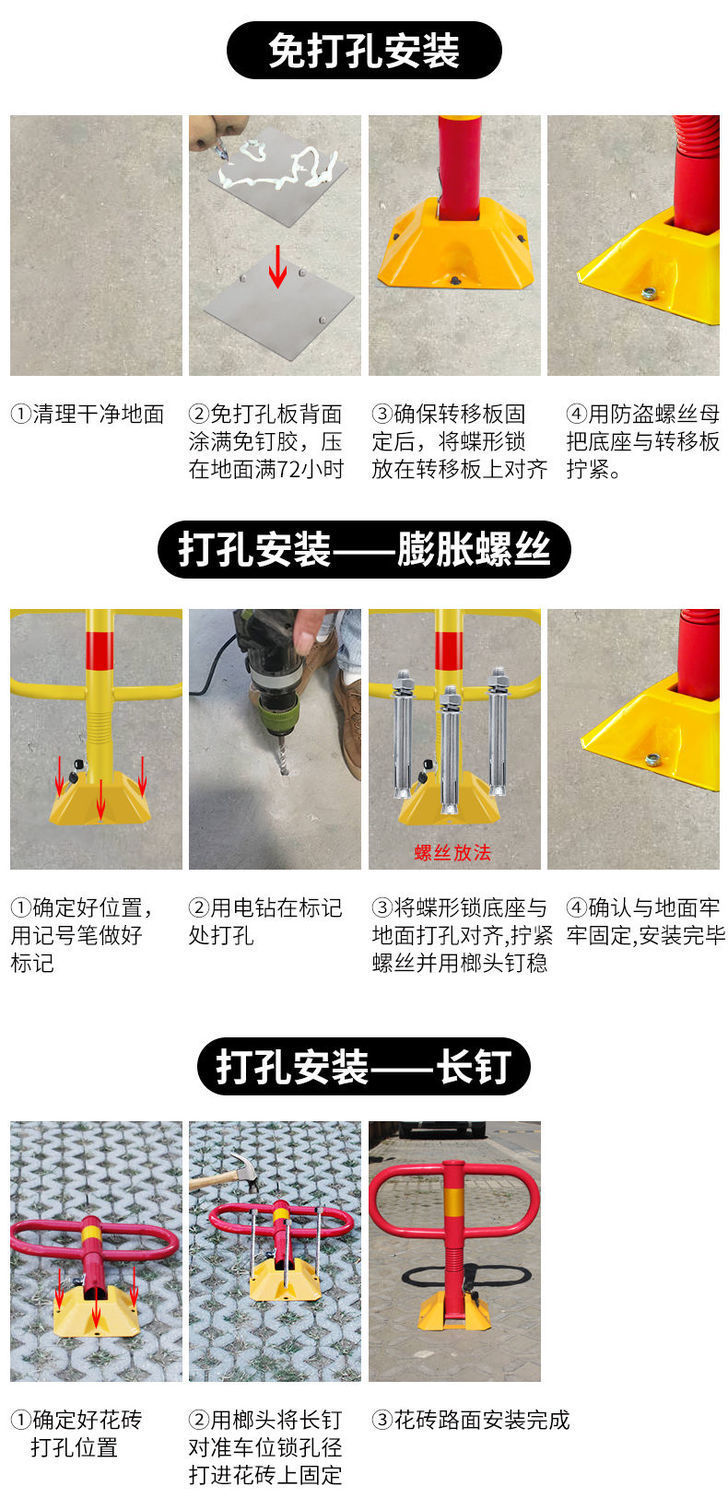 免打孔安装

①清理干净地面

②免打孔板背面涂满免钉胶，压在地面满72小时

③确保转移板固定后，将蝶形锁放在转移板上对齐

④用防盗螺丝母把底座与转移板拧紧。

打孔安装——膨胀螺丝

螺丝放法

①确定好位置，用记号笔做好标记

②用电钻在标记处打孔

③将蝶形锁底座与地面打孔对齐，拧紧螺丝并用榔头钉稳

④确认与地面牢牢固定,安装完毕

打孔安装——长钉

①确定好花砖打孔位置

②用榔头将长钉对准车位锁孔径打进花砖上固定

③花砖路面安装完成