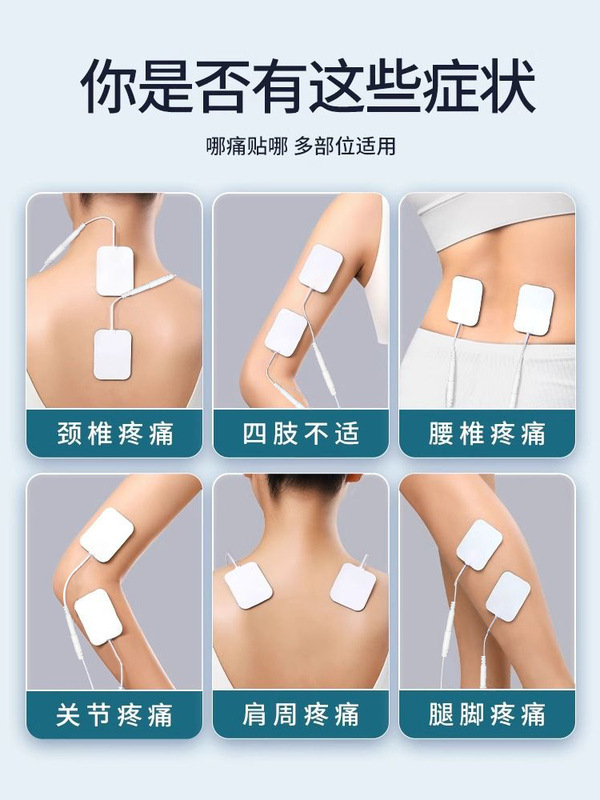 你是否有这些症状

哪痛贴哪 多部位适用

颈椎疼痛

四肢不适

腰椎疼痛

关节疼痛

肩周疼痛

腿脚疼痛