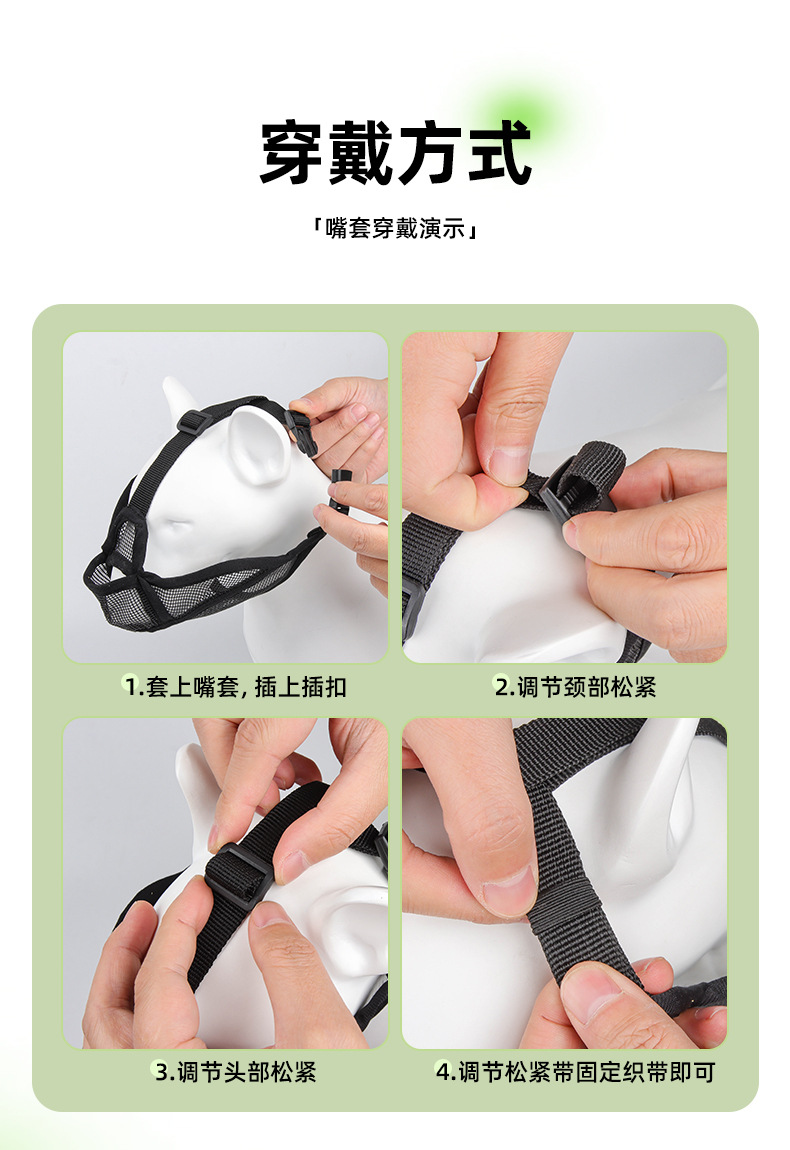 穿戴方式

「嘴套穿戴演示」

1.套上嘴套, 插上插扣

2.调节颈部松紧

3.调节头部松紧

4.调节松紧带固定织带即可