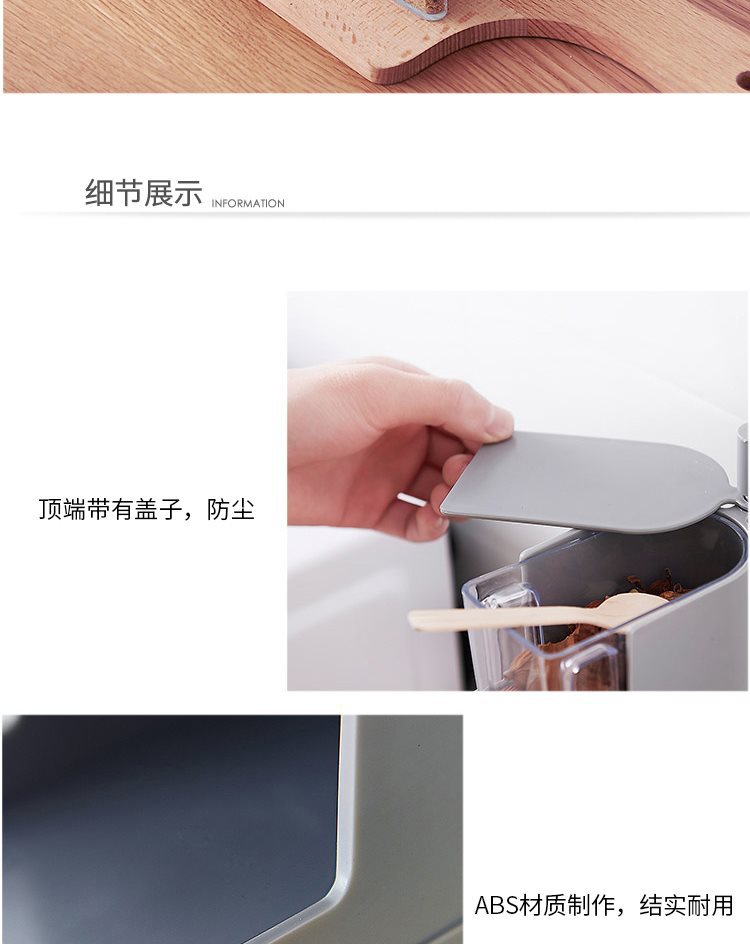 细节展示 INFORMATION

顶端带有盖子，防尘

ABS材质制作，结实耐用