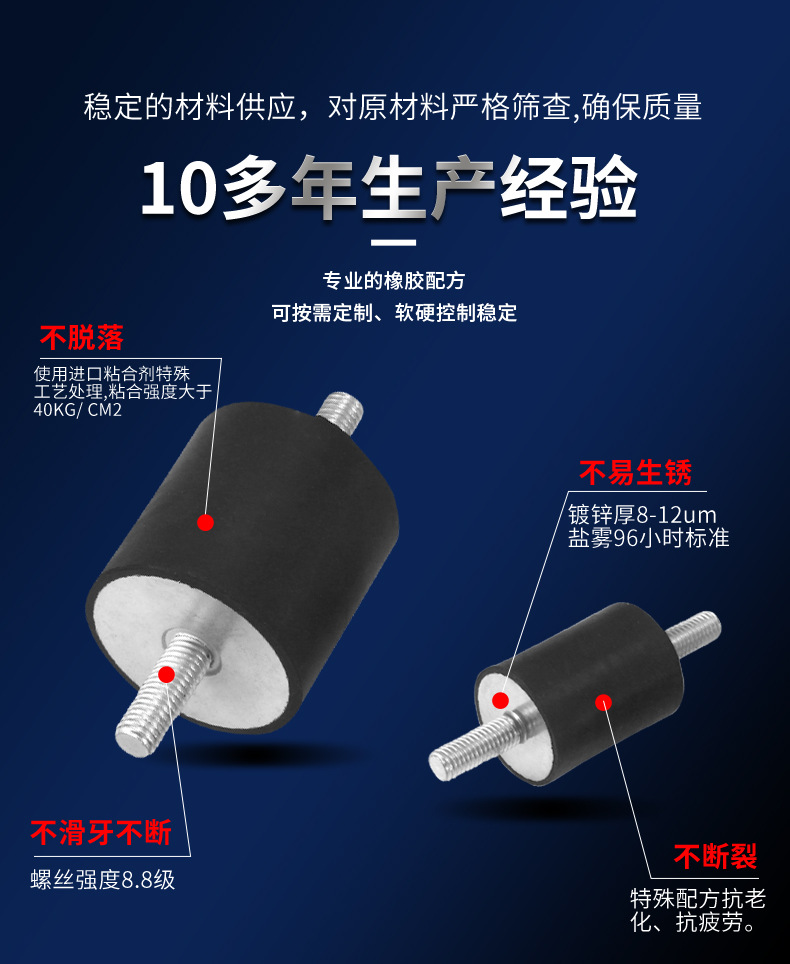 稳定的材料供应，对原材料严格筛查,确保质量

10多年生产经验

专业的橡胶配方
可按需定制、软硬控制稳定

不脱落
使用进口粘合剂特殊工艺处理,粘合强度大于40KG/ CM2

不易生锈
镀锌厚8-12um
盐雾96小时标准

不滑牙不断
螺丝强度8.8级

不断裂
特殊配方抗老化、抗疲劳。