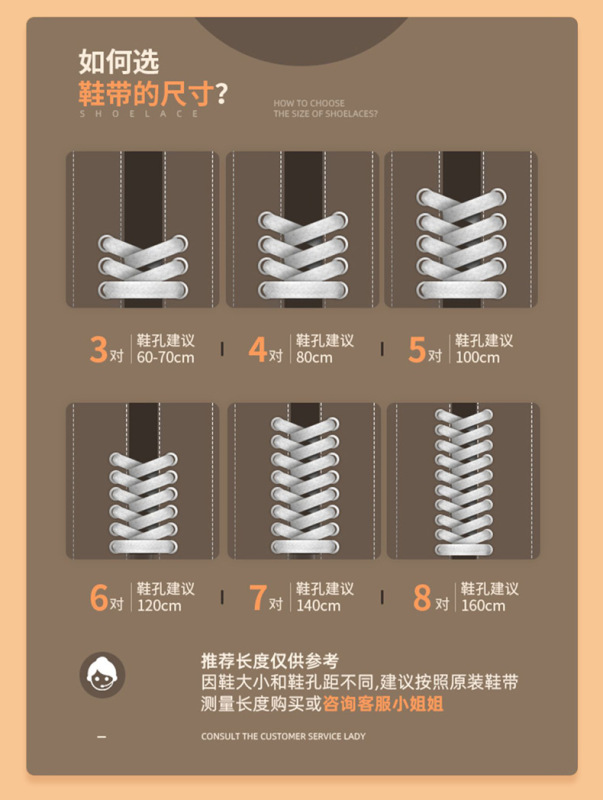 如何选
鞋带的尺寸?
SHOELACE

HOW TO CHOOSE
THE SIZE OF SHOELACES?

3对 鞋孔建议 60-70cm

4对 鞋孔建议 80cm

5对 鞋孔建议 100cm

6对 鞋孔建议 120cm

7对 鞋孔建议 140cm

8对 鞋孔建议 160cm

推荐长度仅供参考
因鞋大小和鞋孔距不同,建议按照原装鞋带测量长度购买或咨询客服小姐姐

CONSULT THE CUSTOMER SERVICE LADY