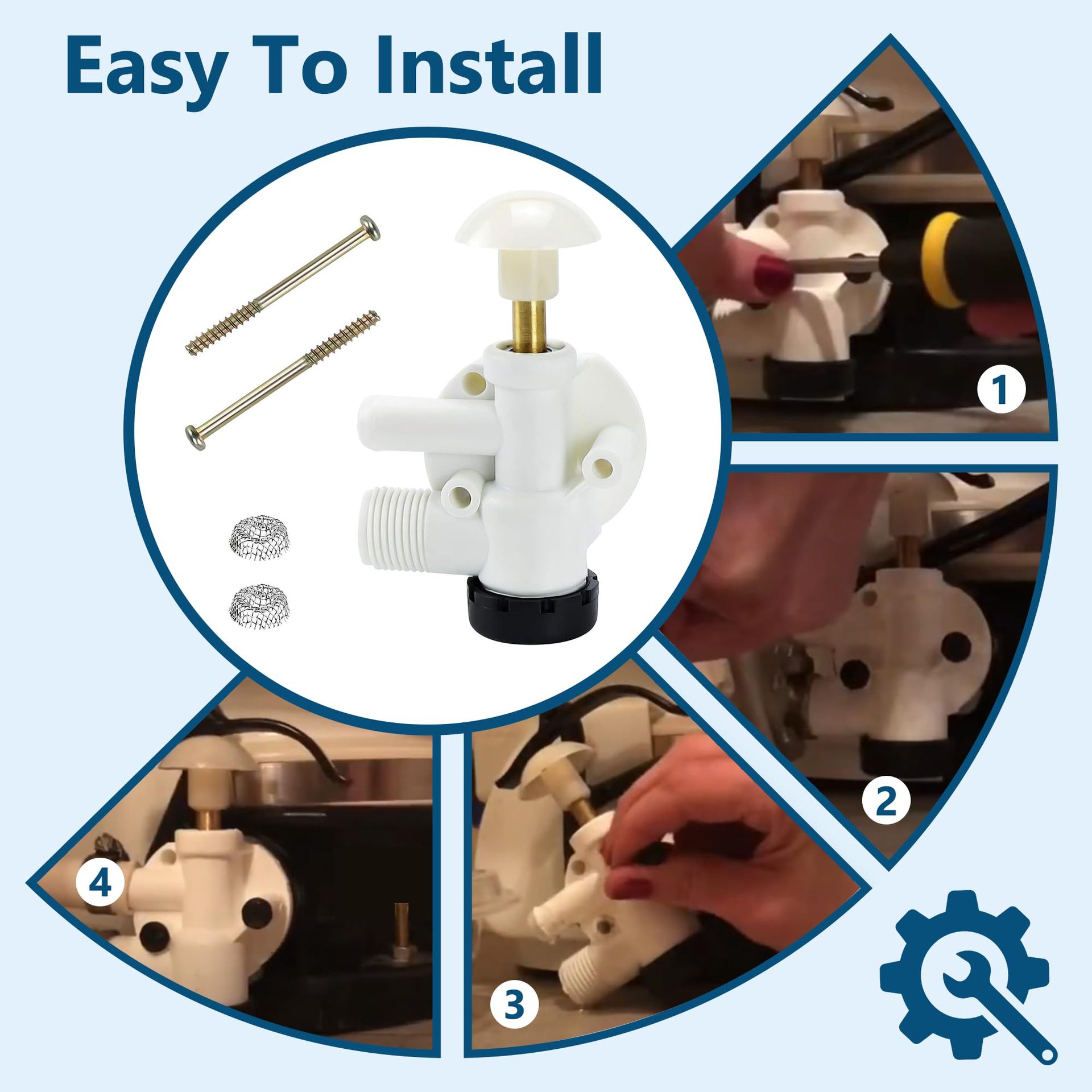 Easy To Install

1

2

3

4