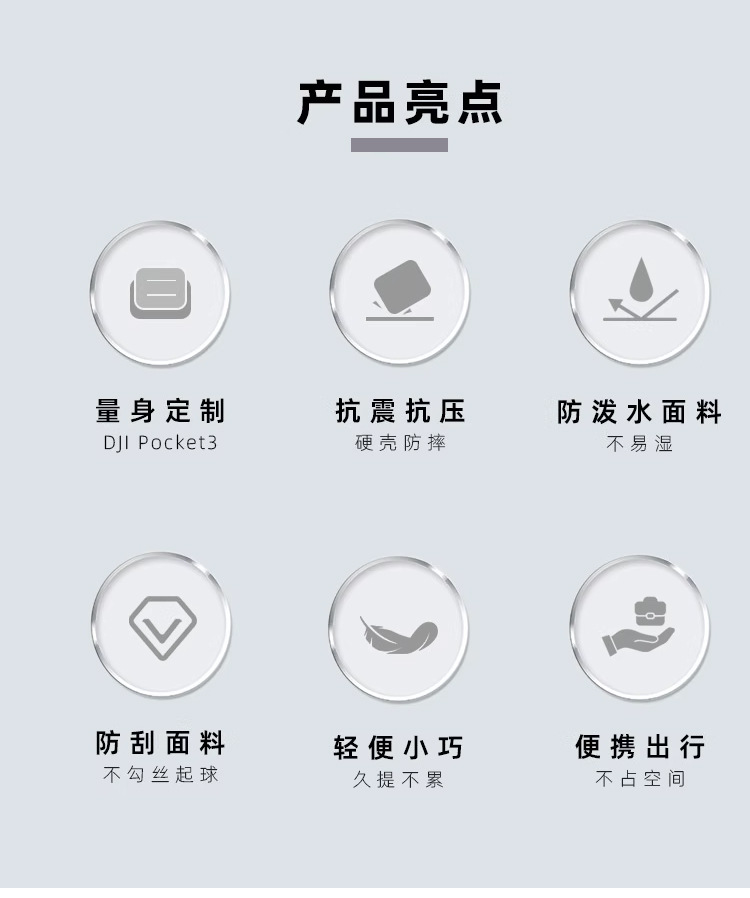 产品亮点

量身定制
DJI Pocket3

抗震抗压
硬壳防摔

防泼水面料
不易湿

防刮面料
不勾丝起球

轻便小巧
久提不累

便携出行
不占空间